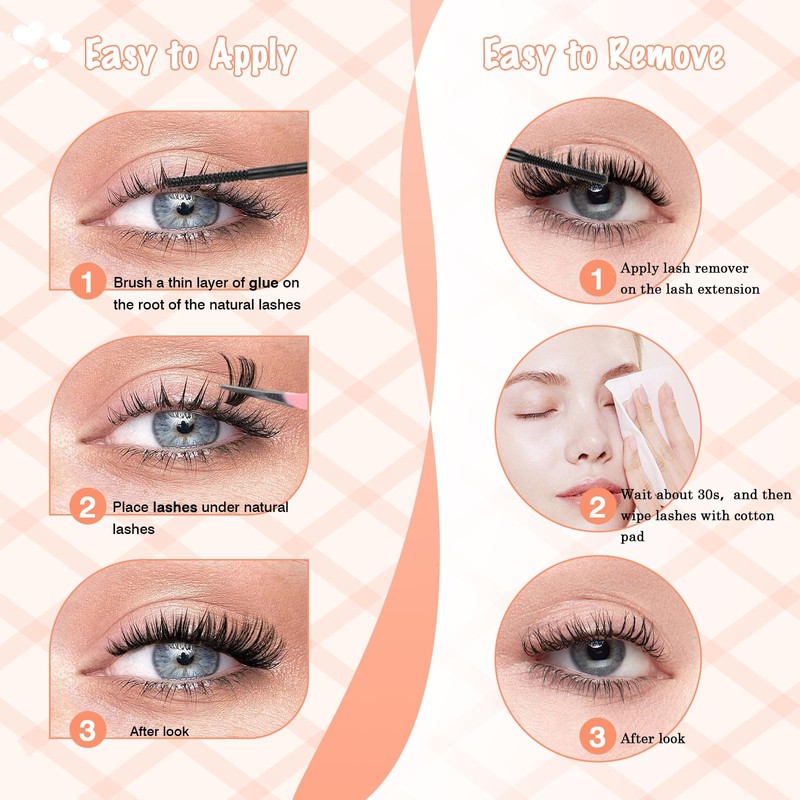 Easy to Apply

1 Brush a thin layer of glue on the root of the natural lashes

2 Place lashes under natural lashes

3 After look

Easy to Remove

1 Apply lash remover on the lash extension

2 Wait about 30s, and then wipe lashes with cotton pad

3 After look