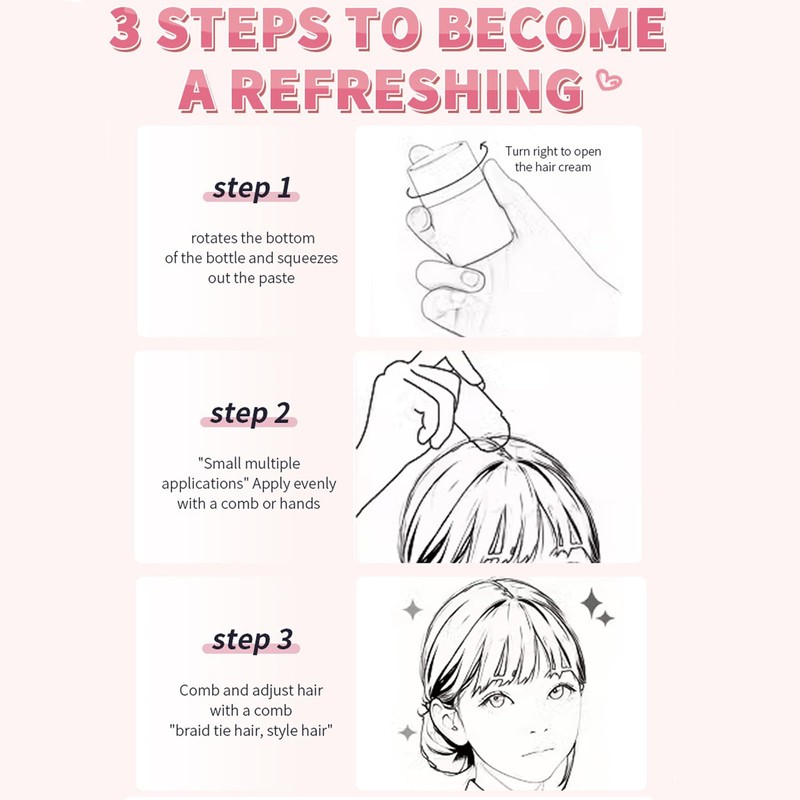 3 STEPS TO BECOME A REFRESHING

step 1

rotates the bottom of the bottle and squeezes out the paste

Turn right to open the hair cream

step 2

"Small multiple applications" Apply evenly with a comb or hands

step 3

Comb and adjust hair with a comb "braid tie hair, style hair"