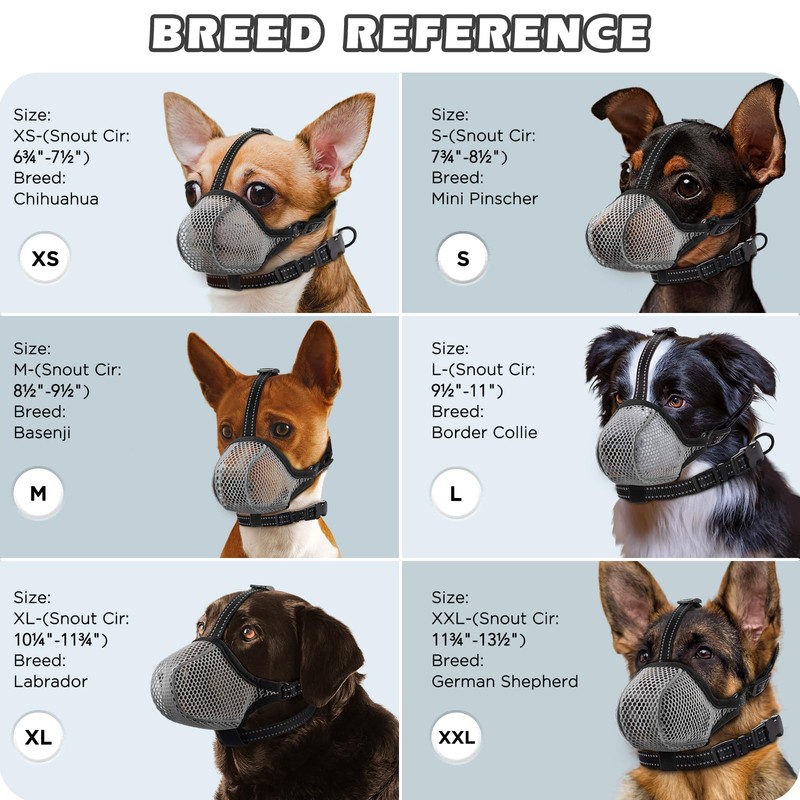 BREED REFERENCE

Size:
XS-(Snout Cir:
6¾"-7½")
Breed:
Chihuahua

XS

Size:
S-(Snout Cir:
7¾"-8½")
Breed:
Mini Pinscher

S

Size:
M-(Snout Cir:
8½"-9½")
Breed:
Basenji

M

Size:
L-(Snout Cir:
9½"-11")
Breed:
Border Collie

L

Size:
XL-(Snout Cir:
10¼"-11¾")
Breed:
Labrador

XL

Size:
XXL-(Snout Cir:
11¾"-13½")
Breed:
German Shepherd

XXL