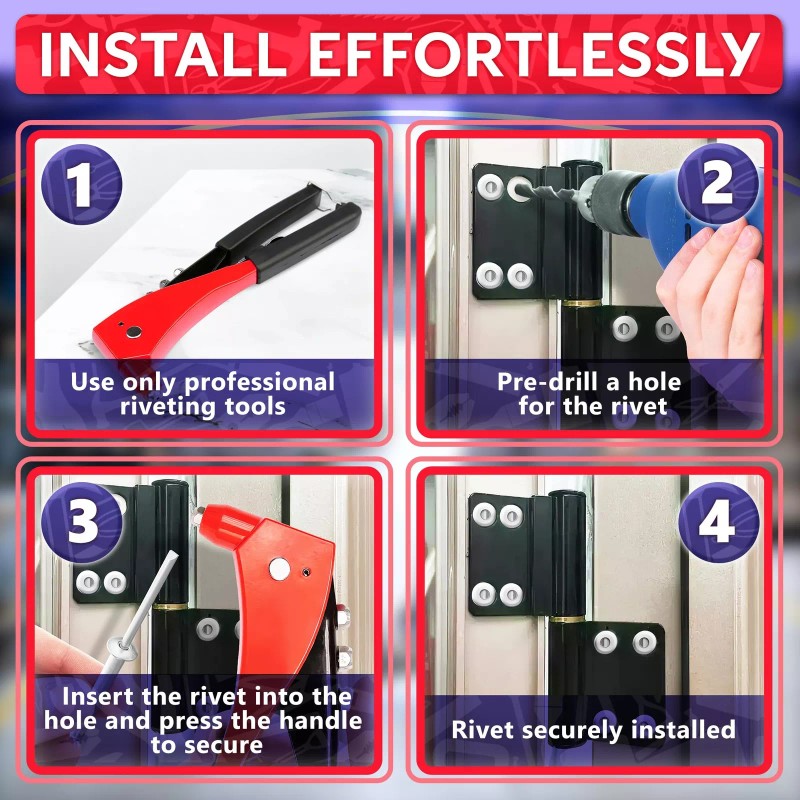 INSTALL EFFORTLESSLY

1

Use only professional riveting tools

2

Pre-drill a hole for the rivet

3

Insert the rivet into the hole and press the handle to secure

4

Rivet securely installed