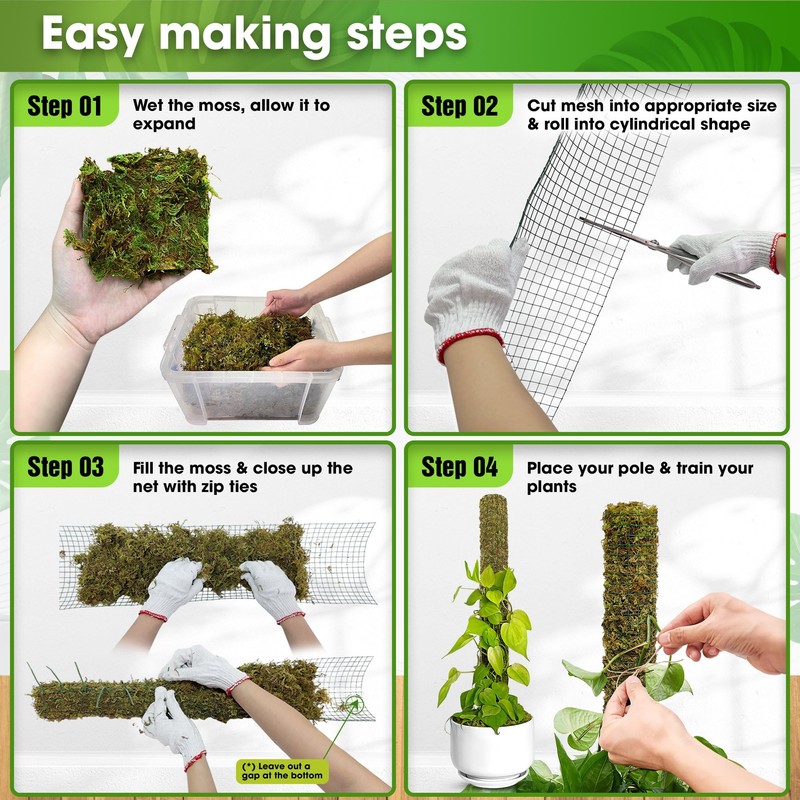 Easy making steps

Step 01
Wet the moss, allow it to expand

Step 02
Cut mesh into appropriate size & roll into cylindrical shape

Step 03
Fill the moss & close up the net with zip ties

(*) Leave out a gap at the bottom

Step 04
Place your pole & train your plants