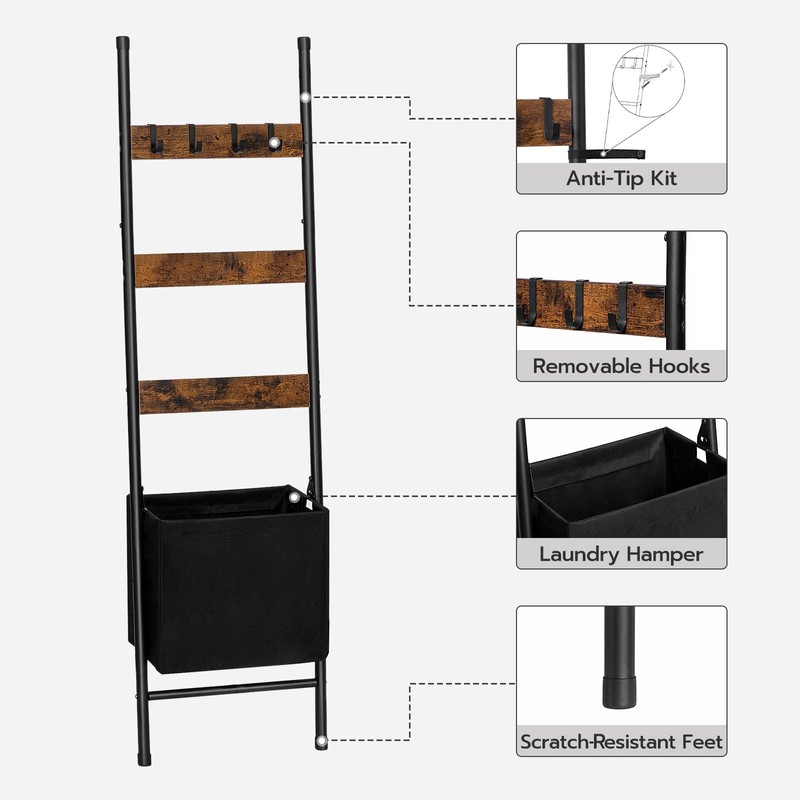 Anti-Tip Kit

Removable Hooks

Laundry Hamper

Scratch-Resistant Feet