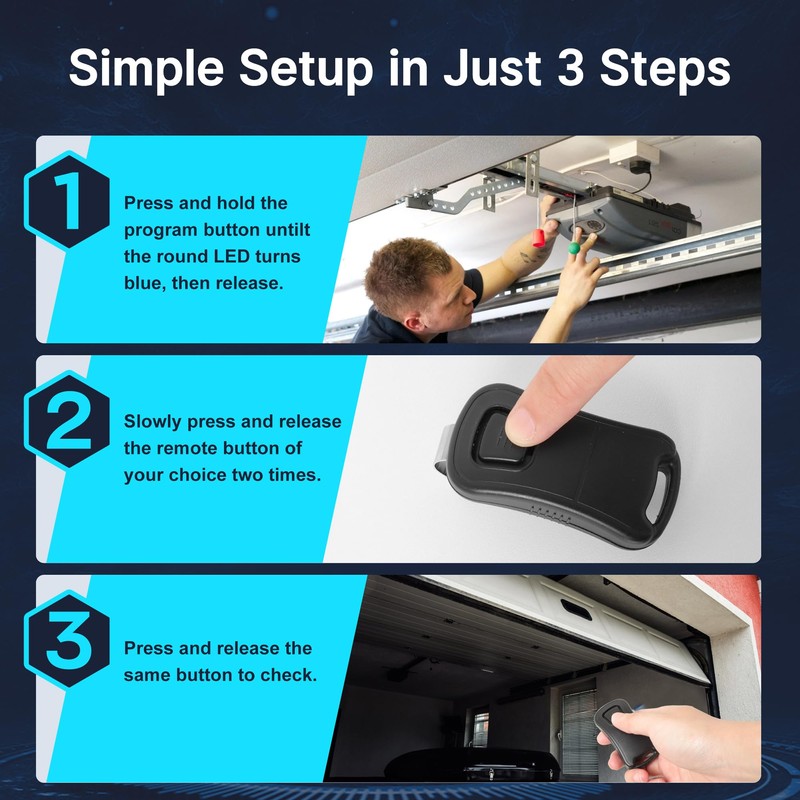 Simple Setup in Just 3 Steps

1

Press and hold the program button untilt the round LED turns blue, then release.

2

Slowly press and release the remote button of your choice two times.

3

Press and release the same button to check.