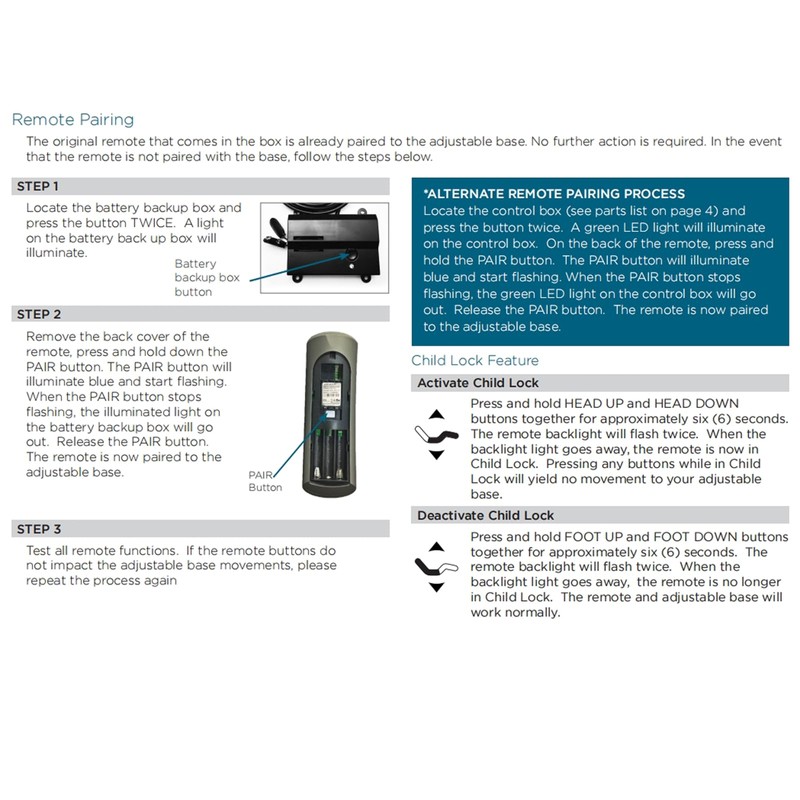 Remote Pairing

The original remote that comes in the box is already paired to the adjustable base. No further action is required. In the event that the remote is not paired with the base, follow the steps below.

STEP 1

Locate the battery backup box and press the button TWICE. A light on the battery back up box will illuminate.

Battery backup box button

STEP 2

Remove the back cover of the remote, press and hold down the PAIR button. The PAIR button will illuminate blue and start flashing. When the PAIR button stops flashing, the illuminated light on the battery backup box will go out. Release the PAIR button. The remote is now paired to the adjustable base.

PAIR Button

STEP 3

Test all remote functions. If the remote buttons do not impact the adjustable base movements, please repeat the process again

*ALTERNATE REMOTE PAIRING PROCESS

Locate the control box (see parts list on page 4) and press the button twice. A green LED light will illuminate on the control box. On the back of the remote, press and hold the PAIR button. The PAIR button will illuminate blue and start flashing. When the PAIR button stops flashing, the green LED light on the control box will go out. Release the PAIR button. The remote is now paired to the adjustable base.

Child Lock Feature

Activate Child Lock

Press and hold HEAD UP and HEAD DOWN buttons together for approximately six (6) seconds. The remote backlight will flash twice. When the backlight light goes away, the remote is now in Child Lock. Pressing any buttons while in Child Lock will yield no movement to your adjustable base.

Deactivate Child Lock

Press and hold FOOT UP and FOOT DOWN buttons together for approximately six (6) seconds. The remote backlight will flash twice. When the backlight light goes away, the remote is no longer in Child Lock. The remote and adjustable base will work normally.