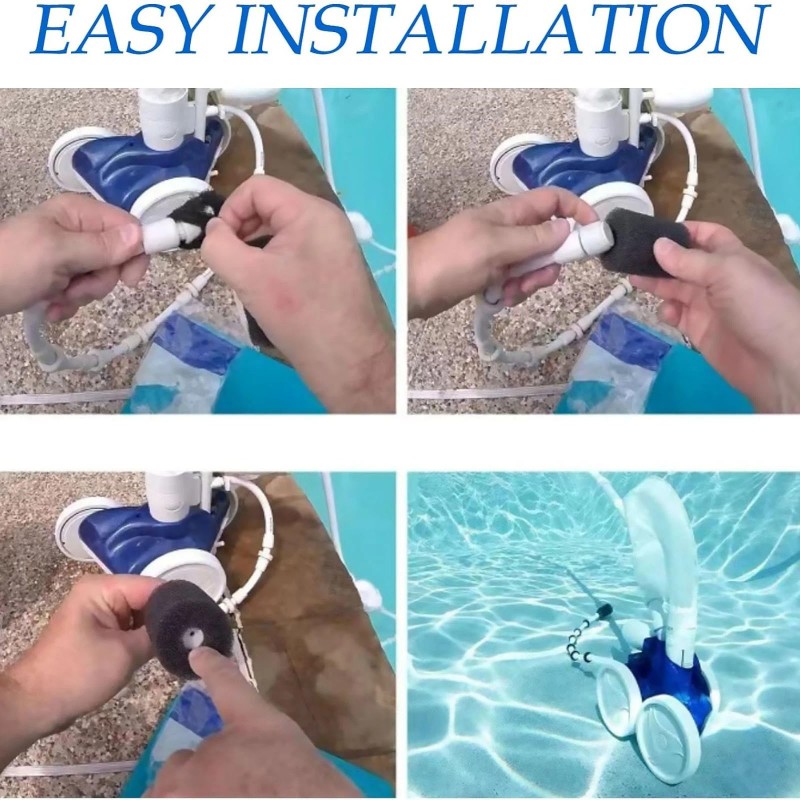 EASY INSTALLATION