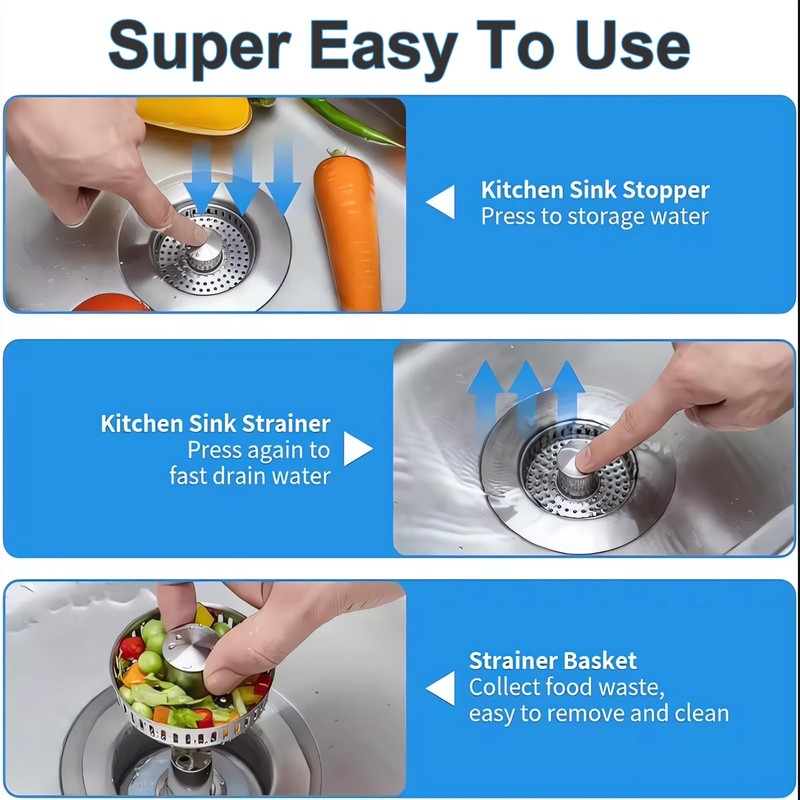 Super Easy To Use

Kitchen Sink Stopper
Press to storage water

Kitchen Sink Strainer
Press again to fast drain water

Strainer Basket
Collect food waste, easy to remove and clean