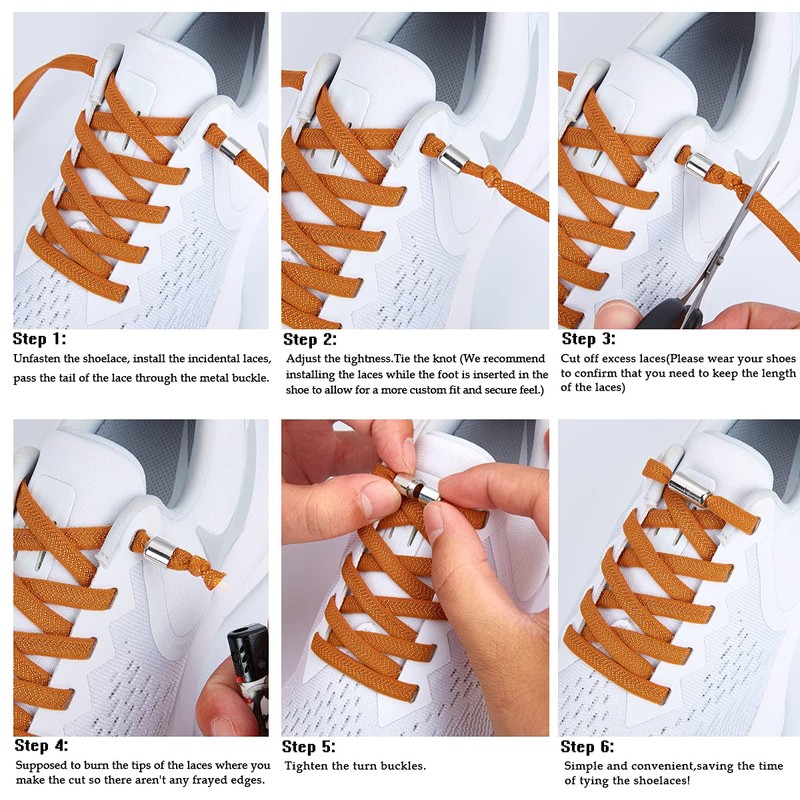 Step 1:
Unfasten the shoelace, install the incidental laces, pass the tail of the lace through the metal buckle.

Step 2:
Adjust the tightness.Tie the knot (We recommend installing the laces while the foot is inserted in the shoe to allow for a more custom fit and secure feel.)

Step 3:
Cut off excess laces(Please wear your shoes to confirm that you need to keep the length of the laces)

Step 4:
Supposed to burn the tips of the laces where you make the cut so there aren't any frayed edges.

Step 5:
Tighten the turn buckles.

Step 6:
Simple and convenient,saving the time of tying the shoelaces!