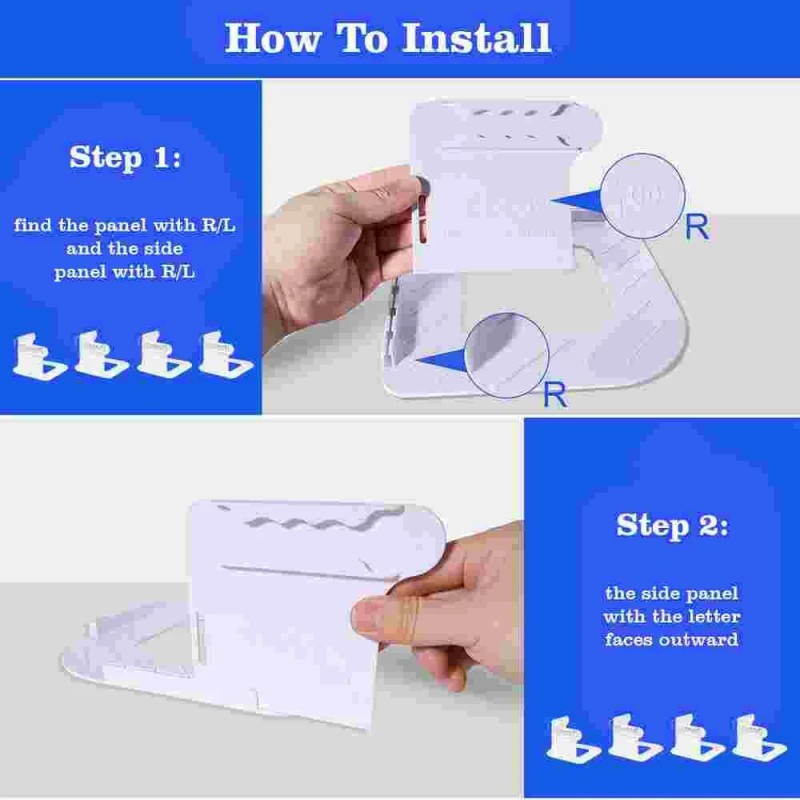 How To Install

Step 1:

find the panel with R/L and the side panel with R/L

R

R

Step 2:

the side panel with the letter faces outward