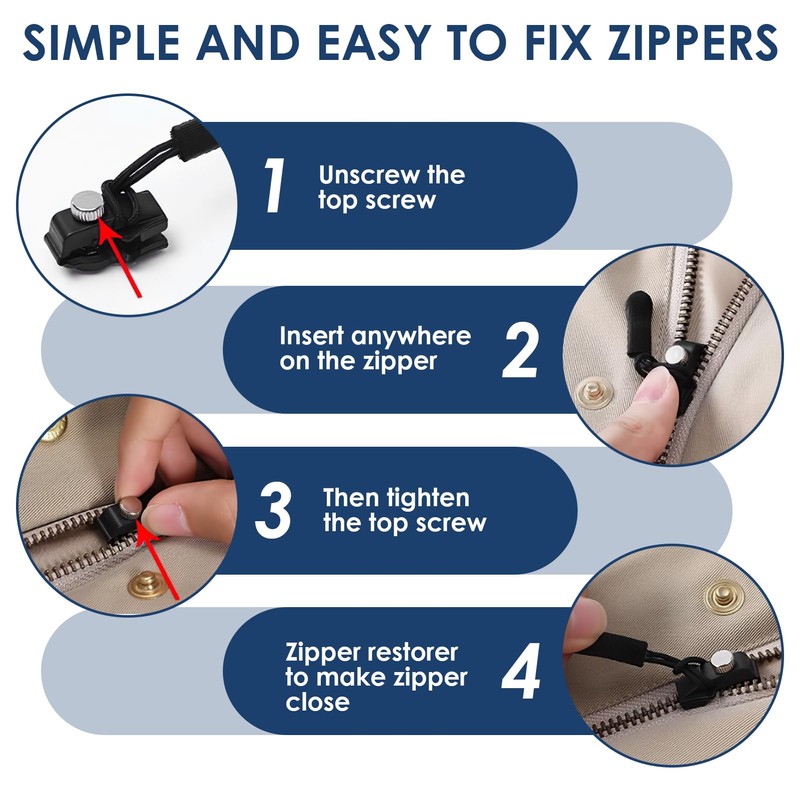 SIMPLE AND EASY TO FIX ZIPPERS

1 Unscrew the top screw

Insert anywhere on the zipper 2

3 Then tighten the top screw

Zipper restorer to make zipper close 4