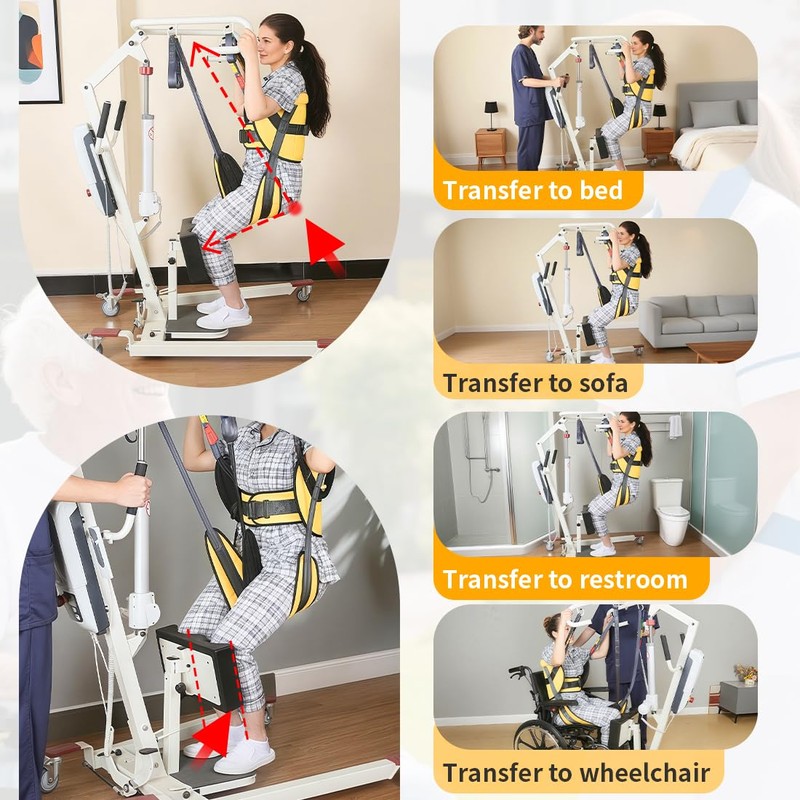 Transfer to bed

Transfer to sofa

Transfer to restroom

Transfer to wheelchair