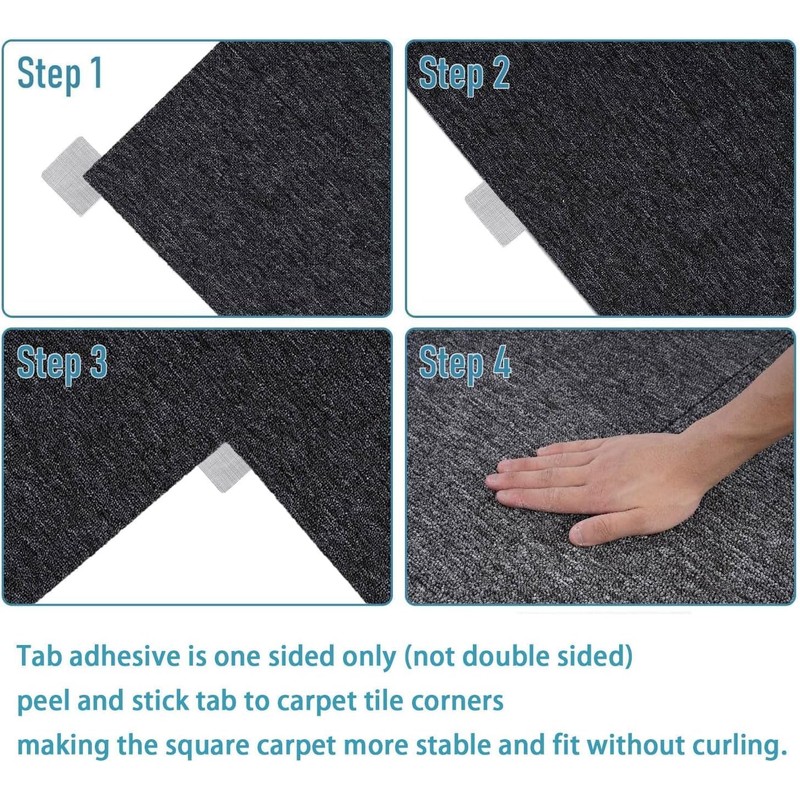 Step 1

Step 2

Step 3

Step 4

Tab adhesive is one sided only (not double sided)
peel and stick tab to carpet tile corners
making the square carpet more stable and fit without curling.