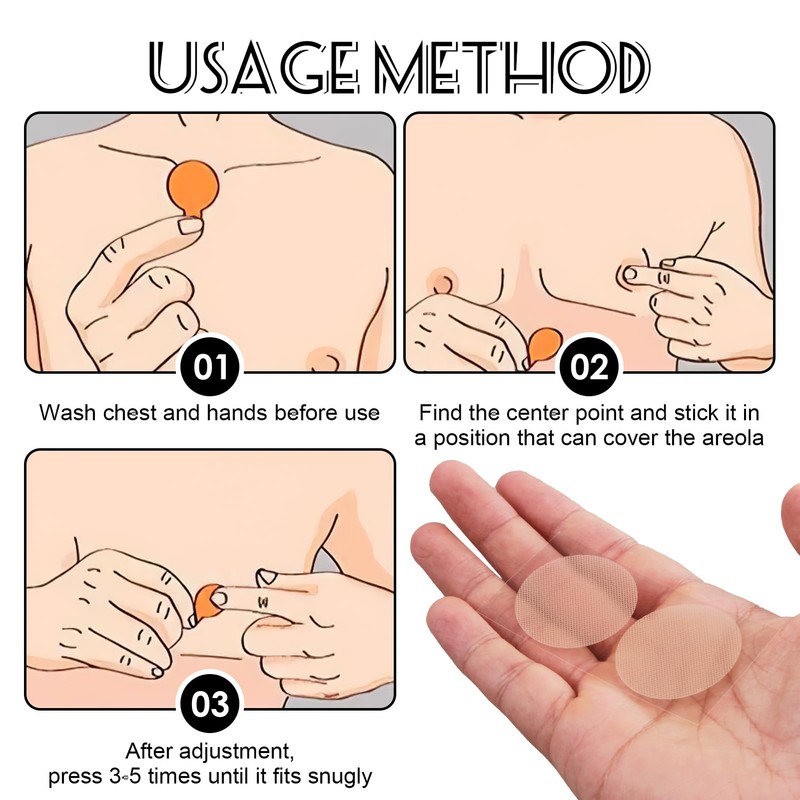 USAGE METHOD

01

Wash chest and hands before use

02

Find the center point and stick it in a position that can cover the areola

03

After adjustment, press 3-5 times until it fits snugly