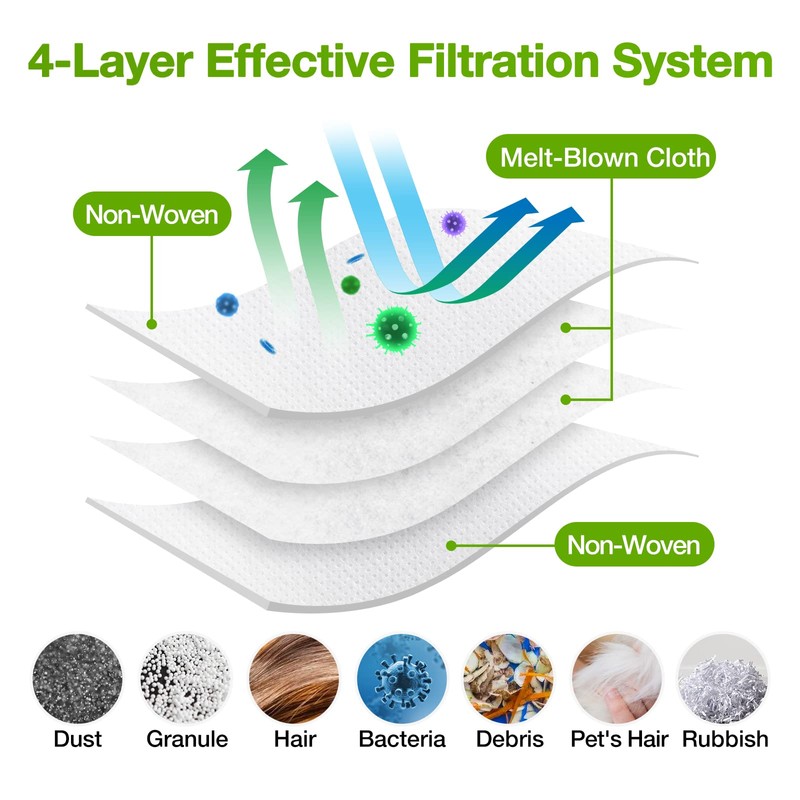 4-Layer Effective Filtration System

Non-Woven

Melt-Blown Cloth

Non-Woven

Dust Granule Hair Bacteria Debris Pet's Hair Rubbish