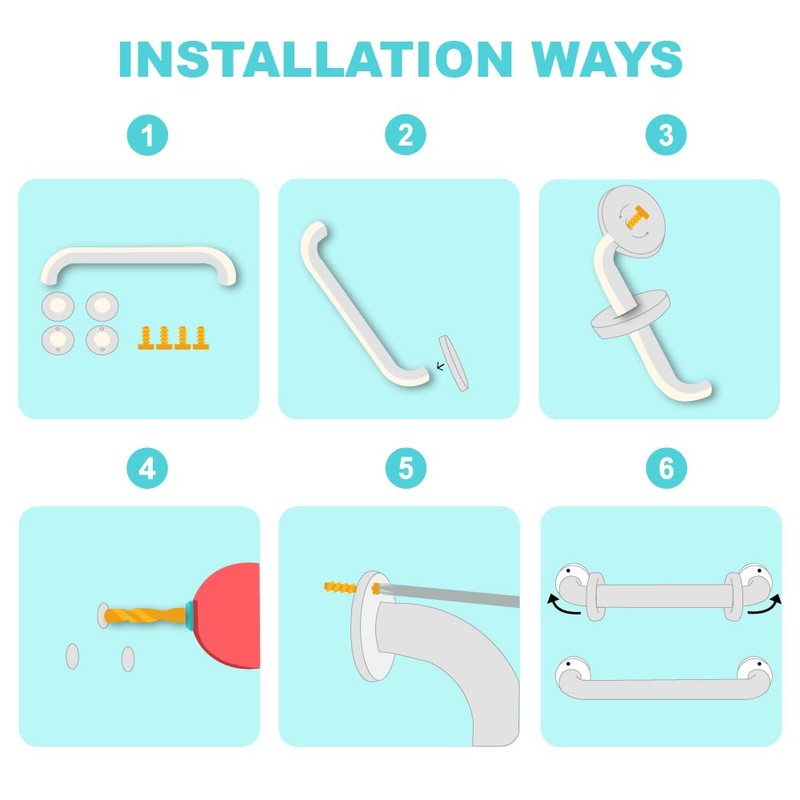 INSTALLATION WAYS

1

2

3

4

5

6