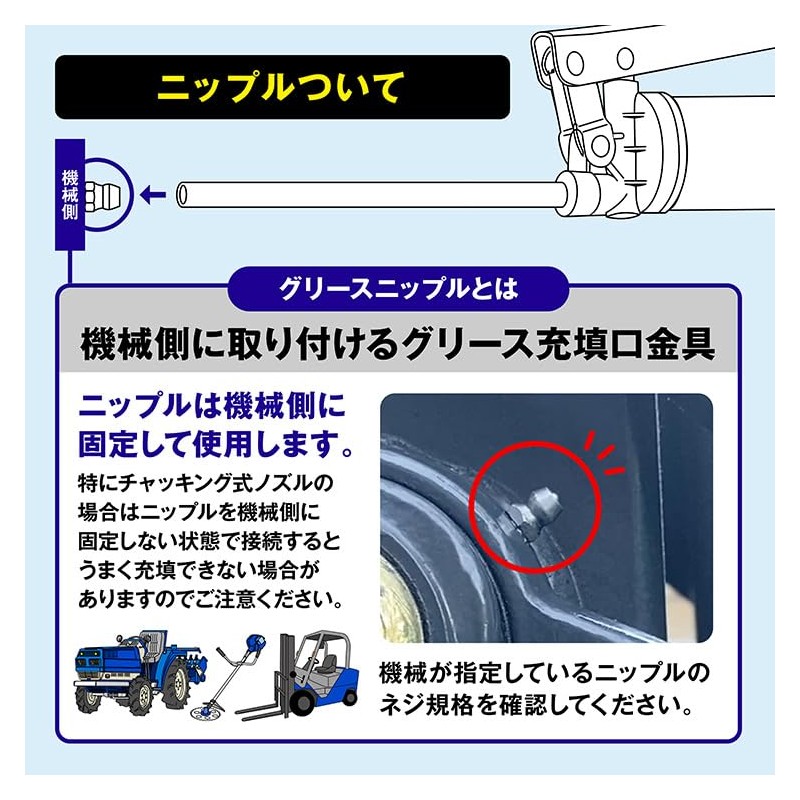 ニップルついて

機械側

グリースニップルとは

機械側に取り付けるグリース充填口金具

ニップルは機械側に固定して使用します。

特にチャッキング式ノズルの場合はニップルを機械側に固定しない状態で接続するとうまく充填できない場合がありますのでご注意ください。

機械が指定しているニップルのネジ規格を確認してください。