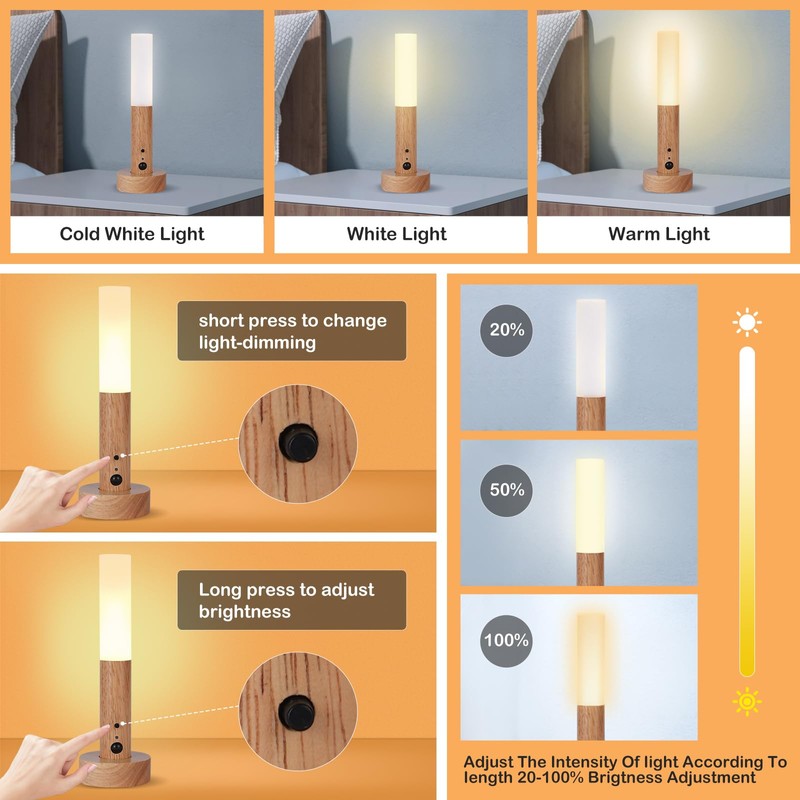 Cold White Light

White Light

Warm Light

short press to change light-dimming

Long press to adjust brightness

20%

50%

100%

Adjust The Intensity Of light According To length 20-100% Brigtness Adjustment