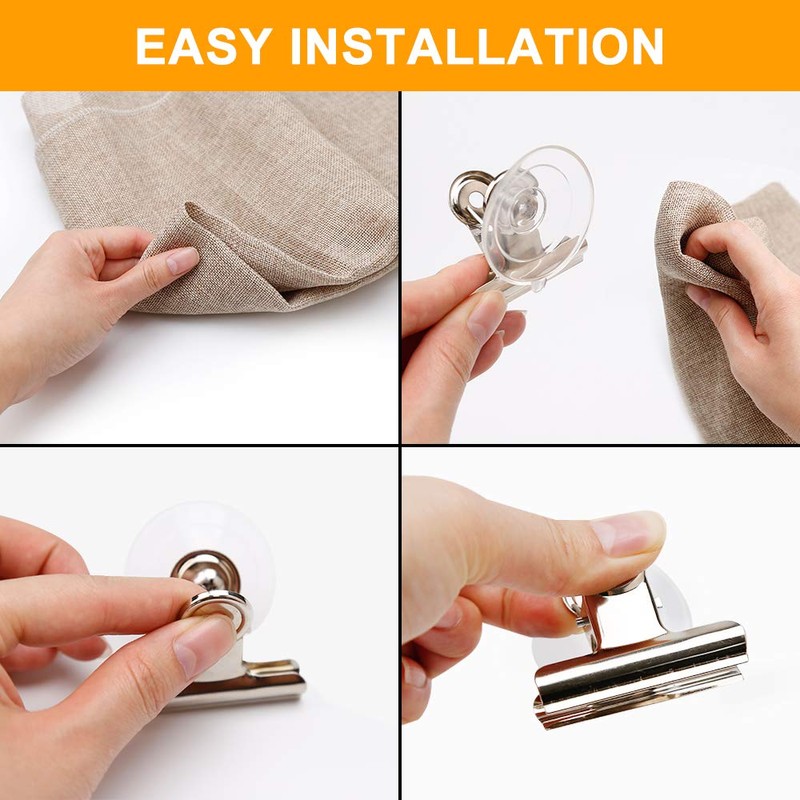 EASY INSTALLATION