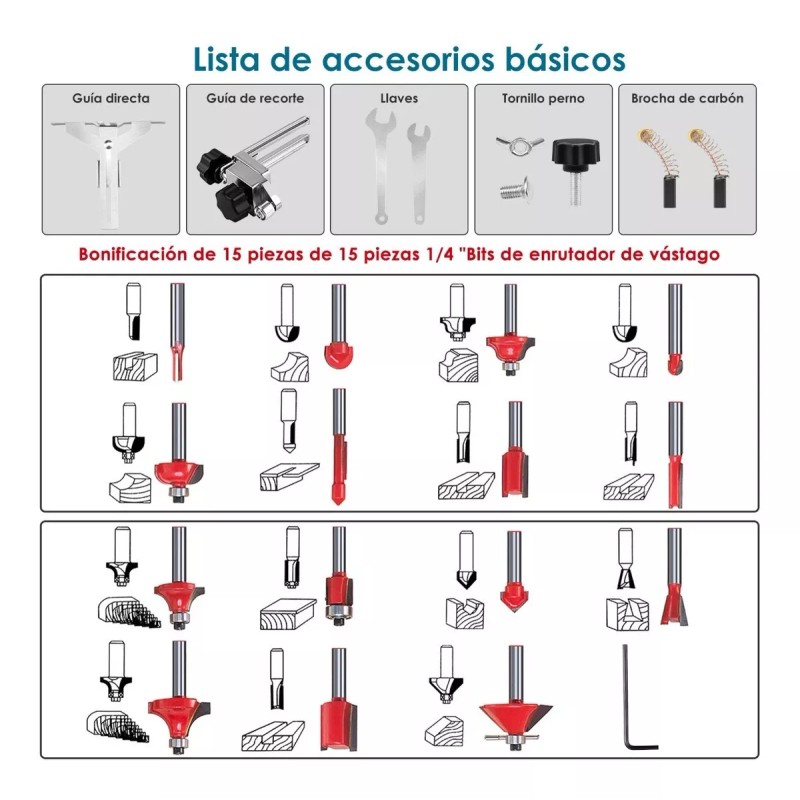 Lista de accesorios básicos

Guía directa

Guía de recorte

Llaves

Tornillo perno

Brocha de carbón

Bonificación de 15 piezas de 15 piezas 1/4 "Bits de enrutador de vástago