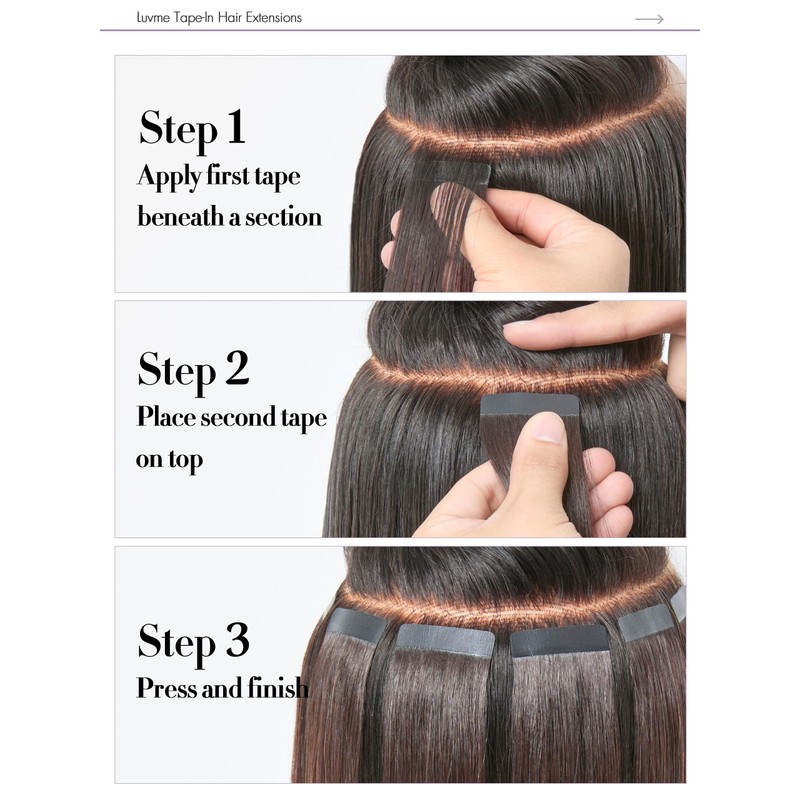 Luvme Tape-In Hair Extensions

Step 1
Apply first tape beneath a section

Step 2
Place second tape on top

Step 3
Press and finish