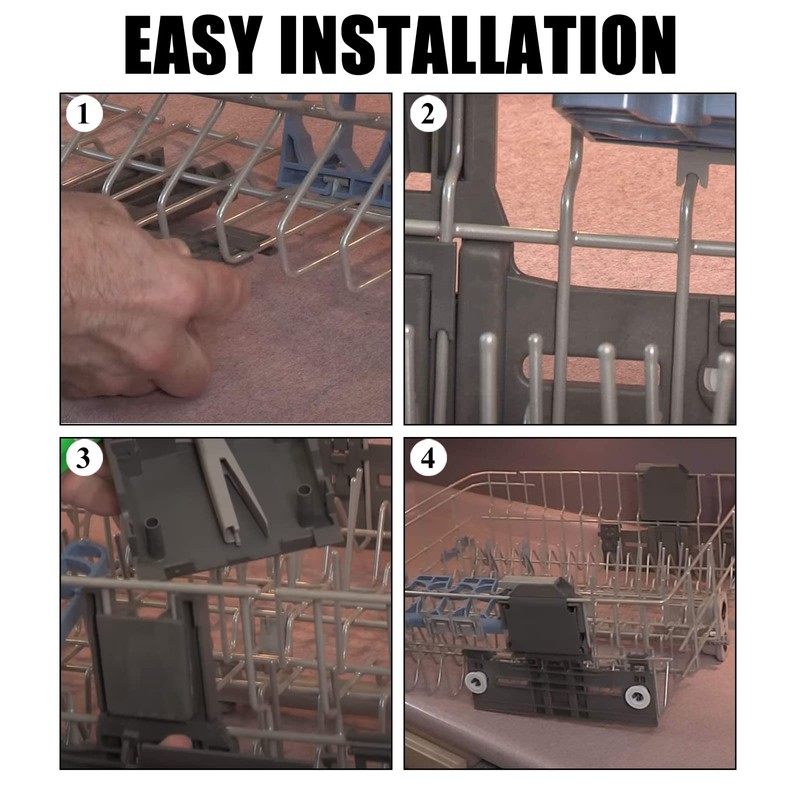 EASY INSTALLATION

1

2

3

4