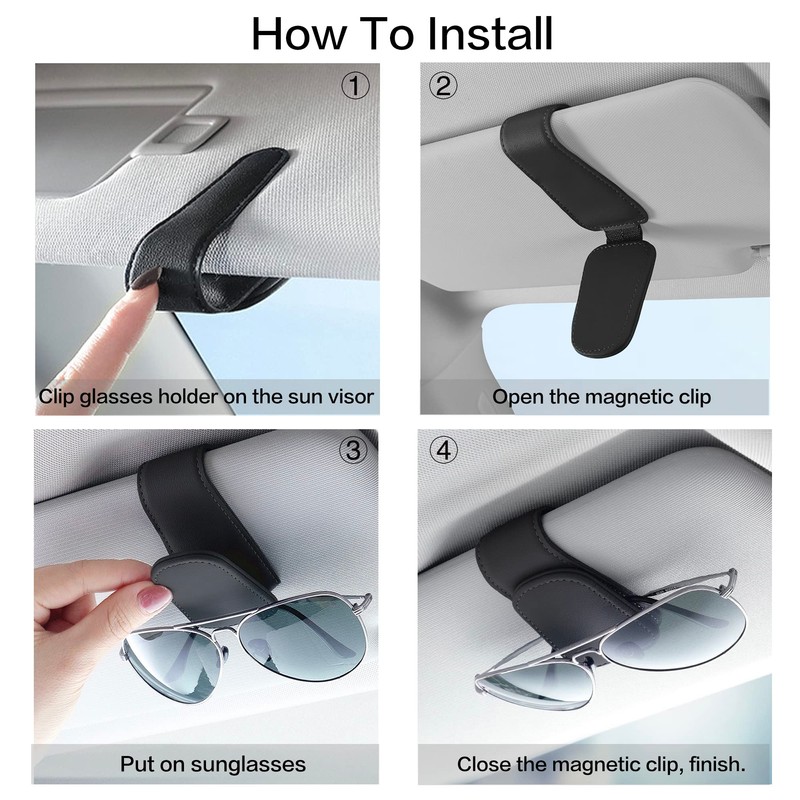 How To Install

①

Clip glasses holder on the sun visor

②

Open the magnetic clip

③

Put on sunglasses

④

Close the magnetic clip, finish.