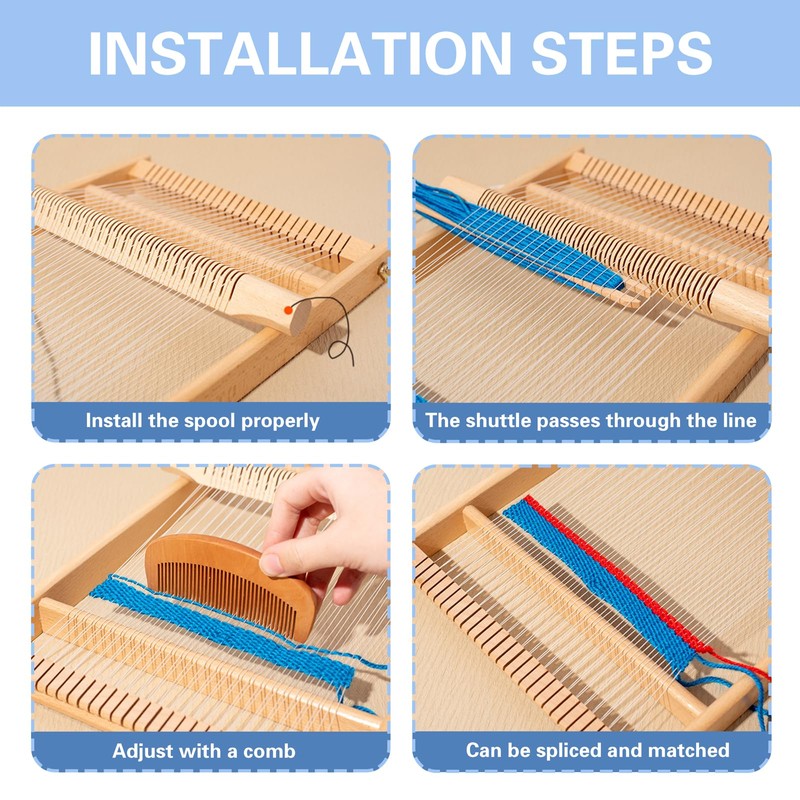 INSTALLATION STEPS

Install the spool properly

The shuttle passes through the line

Adjust with a comb

Can be spliced and matched