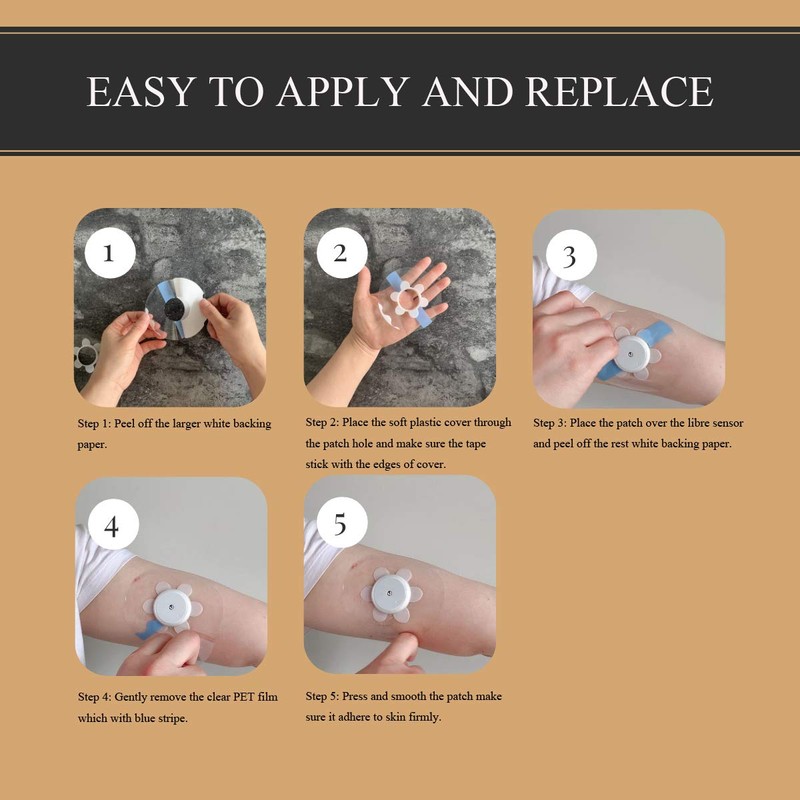 EASY TO APPLY AND REPLACE

1

Step 1: Peel off the larger white backing paper.

2

Step 2: Place the soft plastic cover through the patch hole and make sure the tape stick with the edges of cover.

3

Step 3: Place the patch over the libre sensor and peel off the rest white backing paper.

4

Step 4: Gently remove the clear PET film which with blue stripe.

5

Step 5: Press and smooth the patch make sure it adhere to skin firmly.