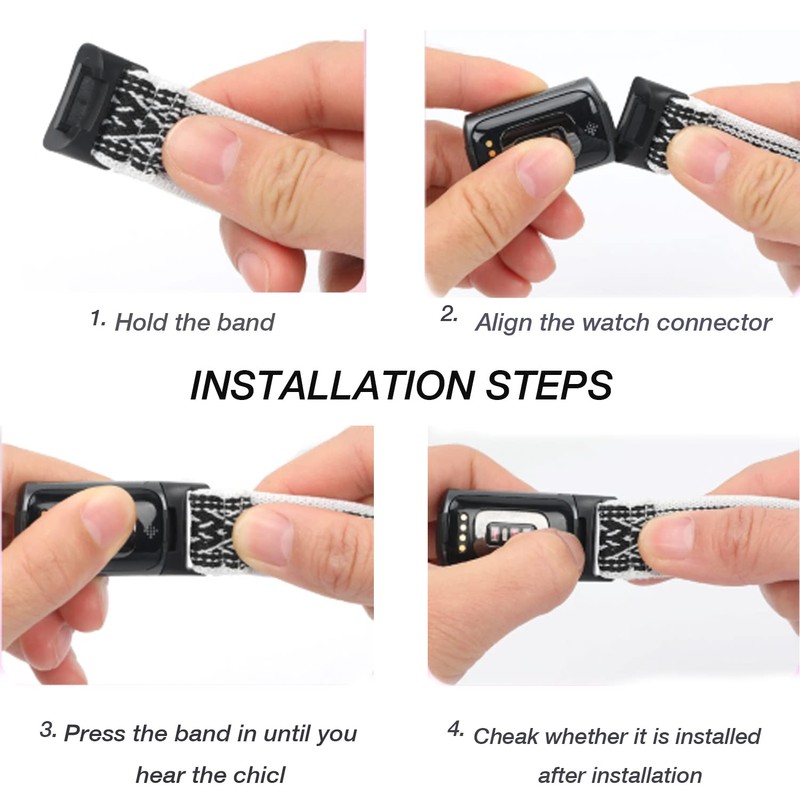 1. Hold the band

2. Align the watch connector

INSTALLATION STEPS

3. Press the band in until you hear the chicl

4. Cheak whether it is installed after installation