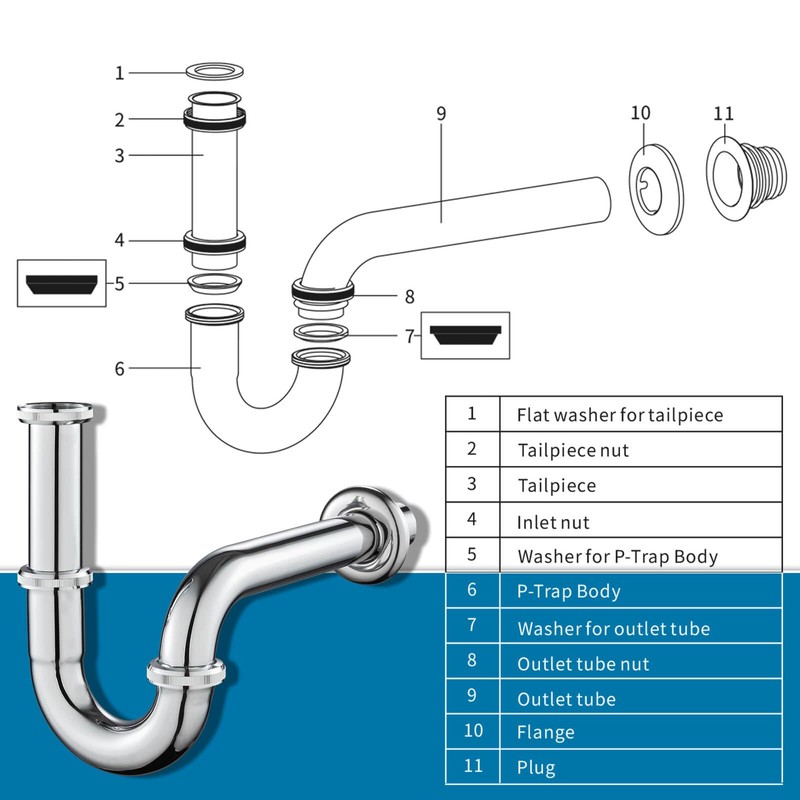 1
2
3
4
5
6
7
8
9
10
11

| 1 | Flat washer for tailpiece |
|---|---|
| 2 | Tailpiece nut |
| 3 | Tailpiece |
| 4 | Inlet nut |
| 5 | Washer for P-Trap Body |
| 6 | P-Trap Body |
| 7 | Washer for outlet tube |
| 8 | Outlet tube nut |
| 9 | Outlet tube |
| 10 | Flange |
| 11 | Plug |