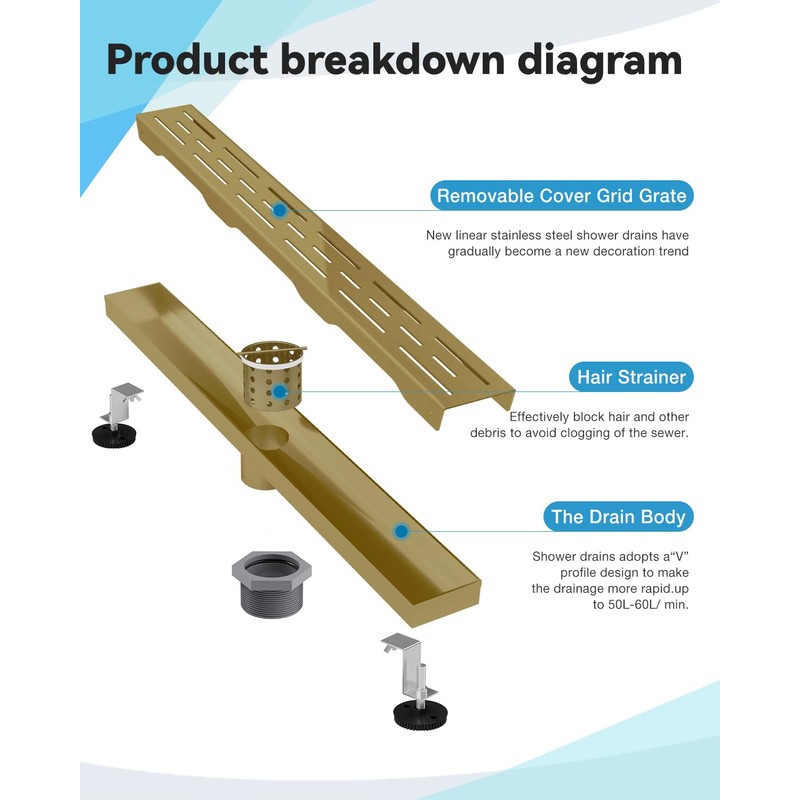 Product breakdown diagram

Removable Cover Grid Grate

New linear stainless steel shower drains have gradually become a new decoration trend

Hair Strainer

Effectively block hair and other debris to avoid clogging of the sewer.

The Drain Body

Shower drains adopts a“V” profile design to make the drainage more rapid.up to 50L-60L/ min.