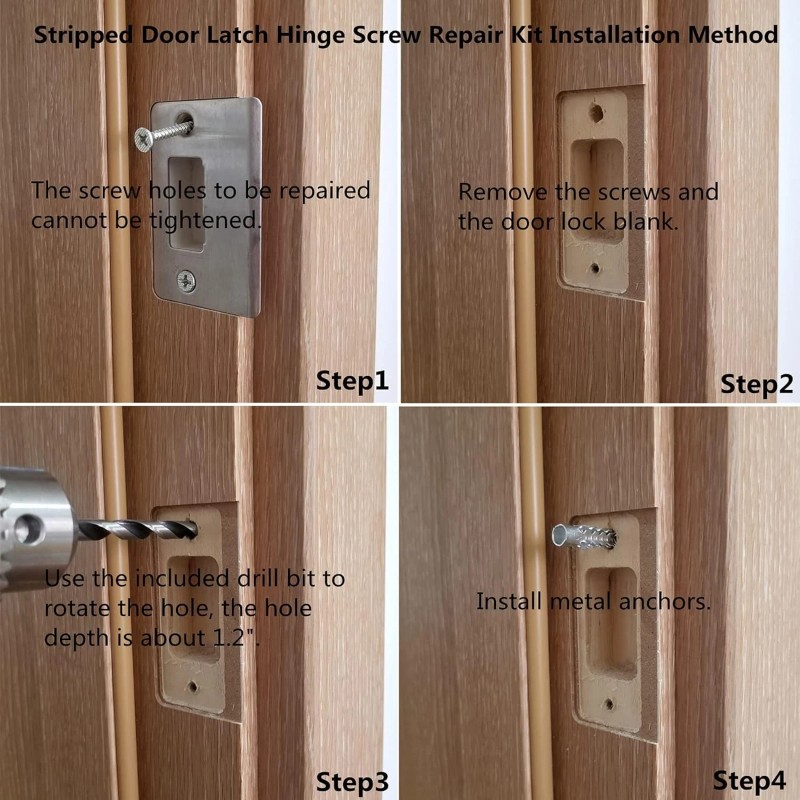 Stripped Door Latch Hinge Screw Repair Kit Installation Method

The screw holes to be repaired cannot be tightened.

Step1

Remove the screws and the door lock blank.

Step2

Use the included drill bit to rotate the hole, the hole depth is about 1.2".

Step3

Install metal anchors.

Step4