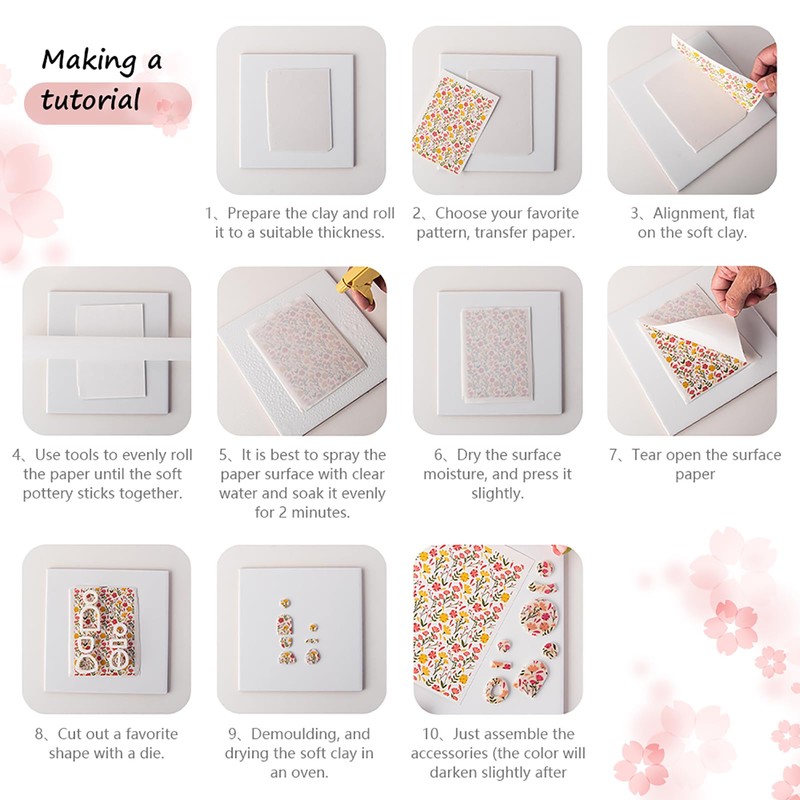 Making a tutorial

1、Prepare the clay and roll it to a suitable thickness.

2、Choose your favorite pattern, transfer paper.

3、Alignment, flat on the soft clay.

4、Use tools to evenly roll the paper until the soft pottery sticks together.

5、It is best to spray the paper surface with clear water and soak it evenly for 2 minutes.

6、Dry the surface moisture, and press it slightly.

7、Tear open the surface paper

8、Cut out a favorite shape with a die.

9、Demoulding, and drying the soft clay in an oven.

10、Just assemble the accessories (the color will darken slightly after