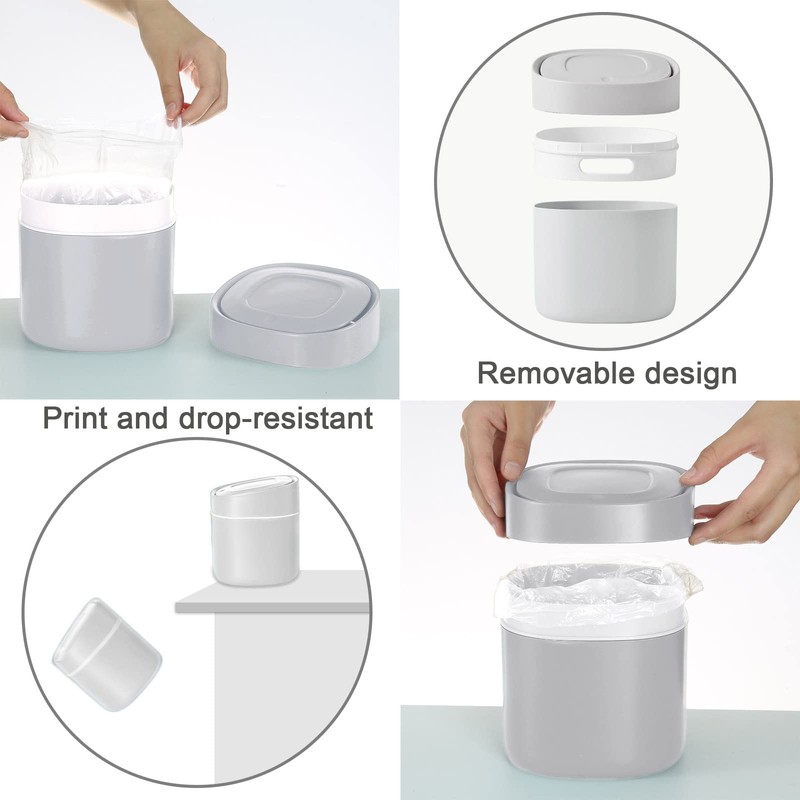 Removable design

Print and drop-resistant