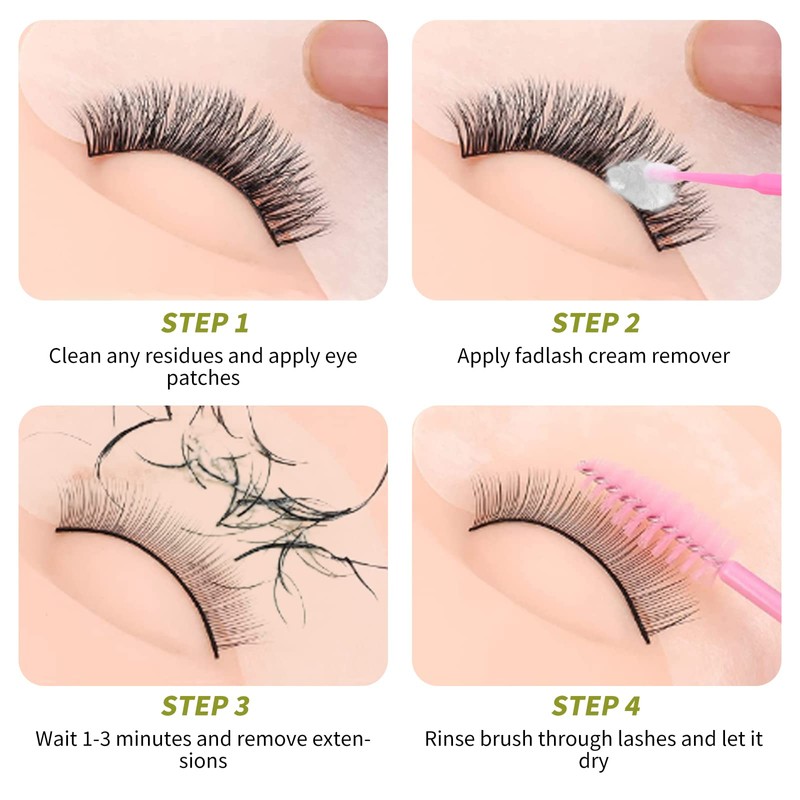 STEP 1
Clean any residues and apply eye patches

STEP 2
Apply fadlash cream remover

STEP 3
Wait 1-3 minutes and remove extensions

STEP 4
Rinse brush through lashes and let it dry