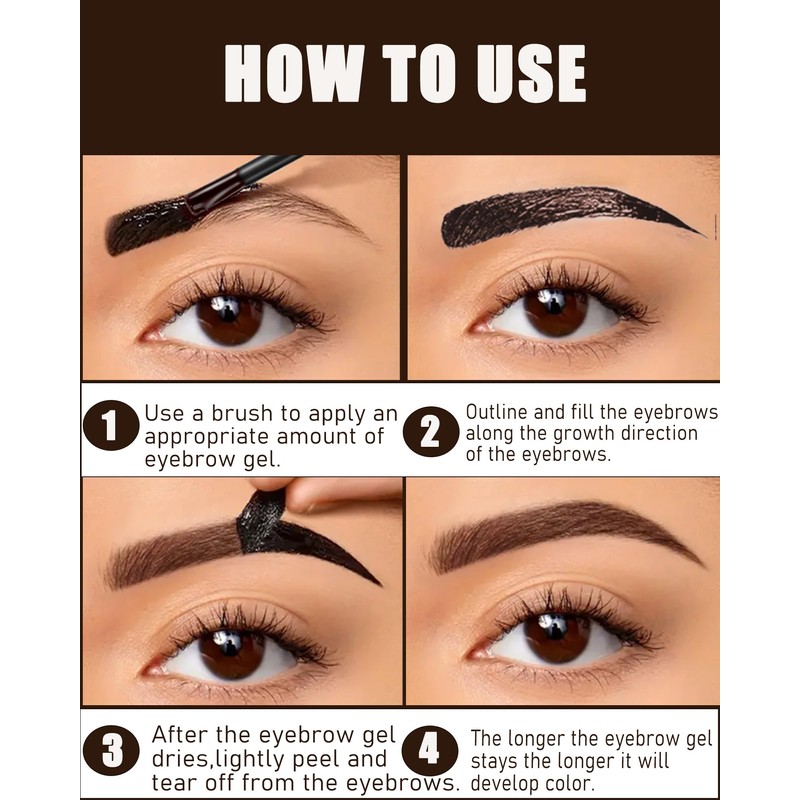 HOW TO USE

1 Use a brush to apply an appropriate amount of eyebrow gel.

2 Outline and fill the eyebrows along the growth direction of the eyebrows.

3 After the eyebrow gel dries,lightly peel and tear off from the eyebrows.

4 The longer the eyebrow gel stays the longer it will develop color.