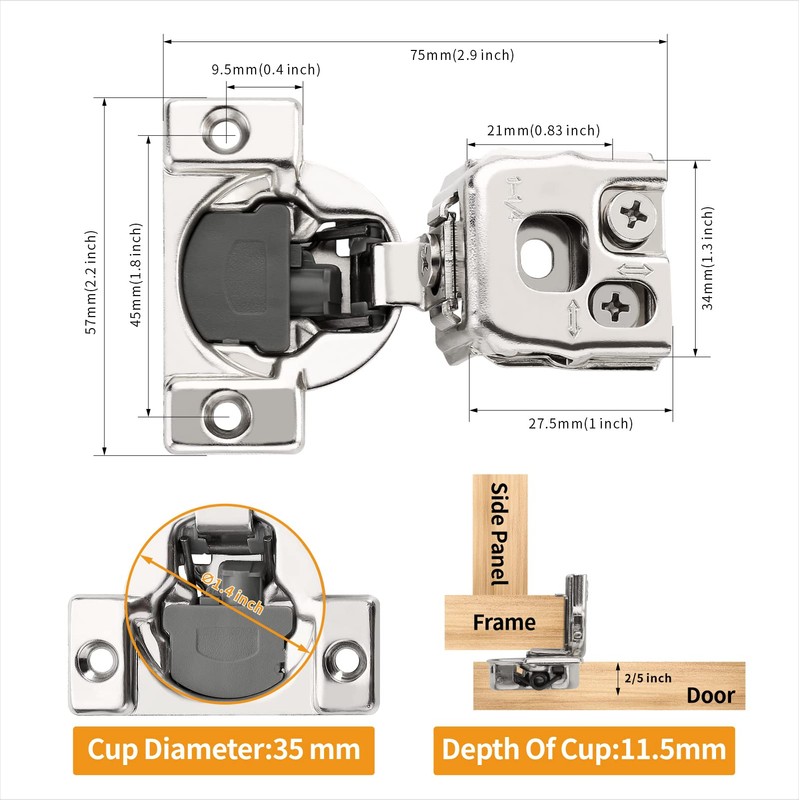 75mm(2.9 inch)

9.5mm(0.4 inch)

21mm(0.83 inch)

57mm(2.2 inch)

45mm(1.8 inch)

1-1/4

34mm(1.3 inch)

27.5mm(1 inch)

Ø1.4 inch

Side Panel

Frame

2/5 inch

Door

Cup Diameter:35 mm

Depth Of Cup:11.5mm