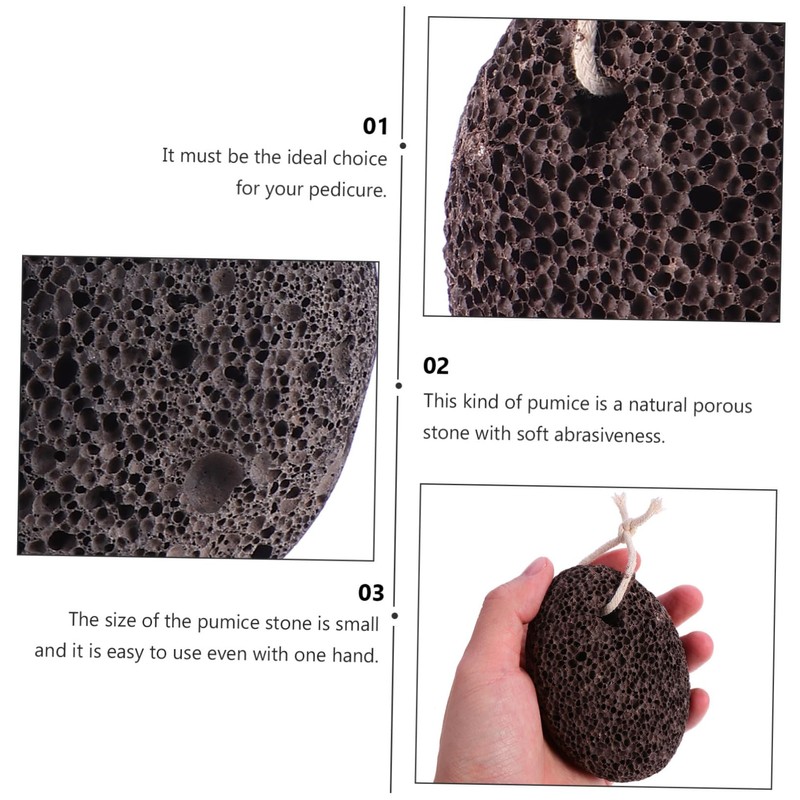 01
It must be the ideal choice for your pedicure.

02
This kind of pumice is a natural porous stone with soft abrasiveness.

03
The size of the pumice stone is small and it is easy to use even with one hand.