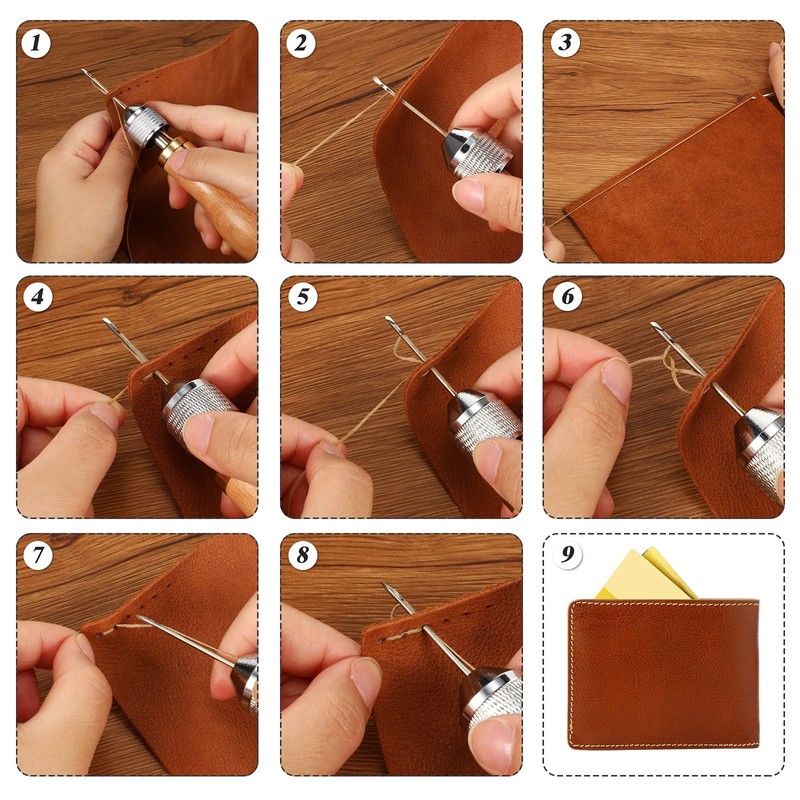 1
2
3
4
5
6
7
8
9