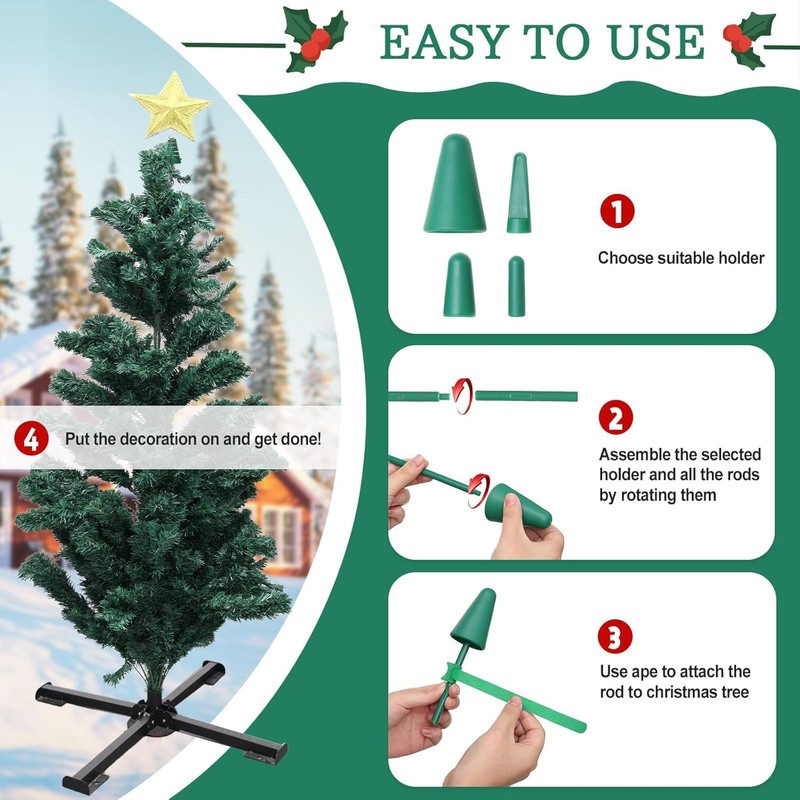 EASY TO USE

1
Choose suitable holder

2
Assemble the selected holder and all the rods by rotating them

3
Use ape to attach the rod to christmas tree

4
Put the decoration on and get done!