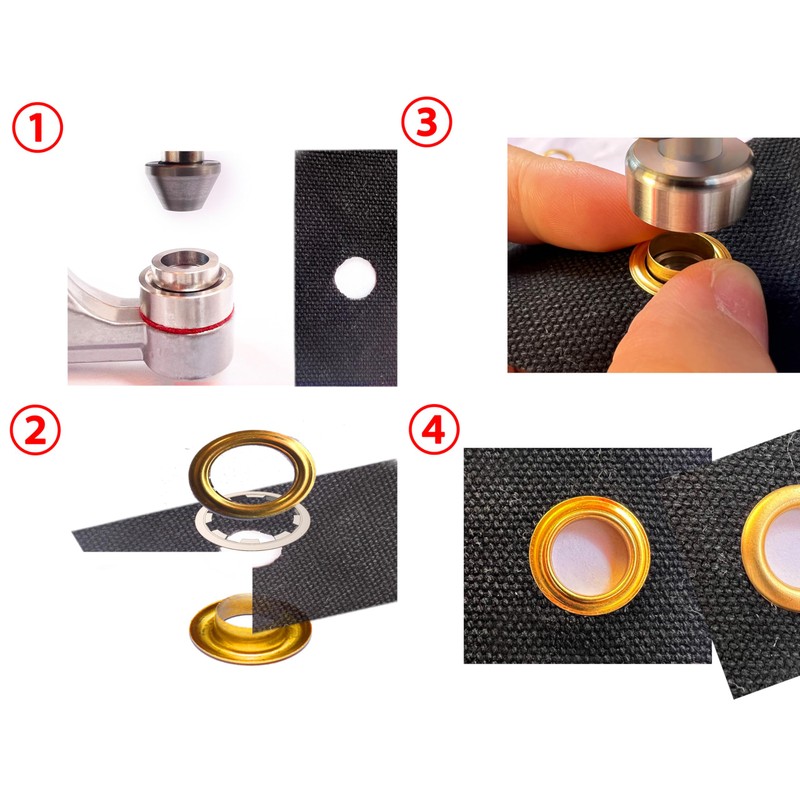 ①
③
②
④