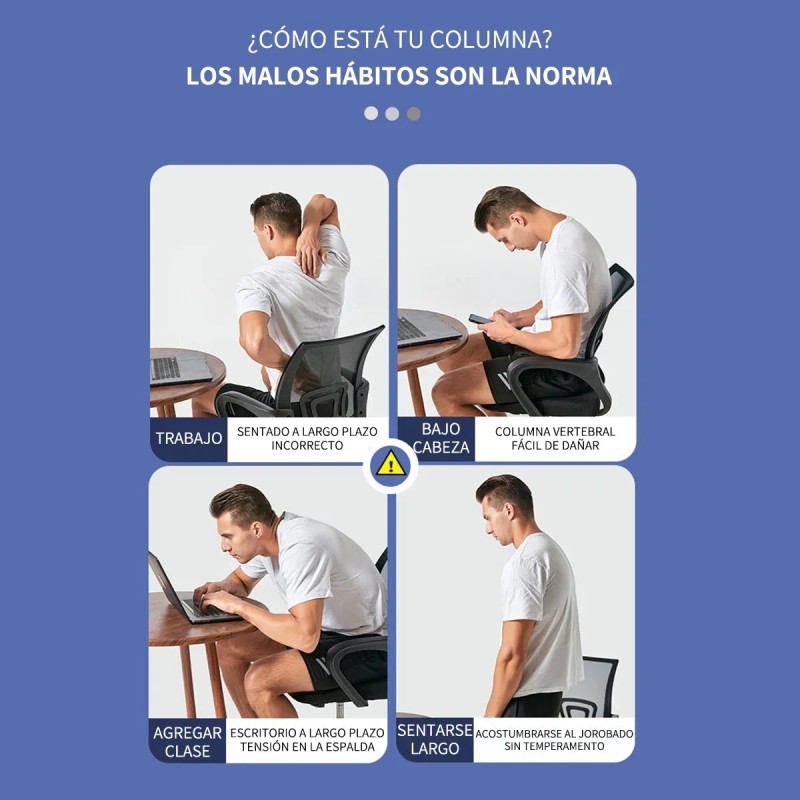 ¿CÓMO ESTÁ TU COLUMNA?
LOS MALOS HÁBITOS SON LA NORMA

TRABAJO
SENTADO A LARGO PLAZO INCORRECTO

BAJO CABEZA
COLUMNA VERTEBRAL FÁCIL DE DAÑAR

AGREGAR CLASE
ESCRITORIO A LARGO PLAZO TENSIÓN EN LA ESPALDA

SENTARSE LARGO
ACOSTUMBRARSE AL JOROBADO SIN TEMPERAMENTO