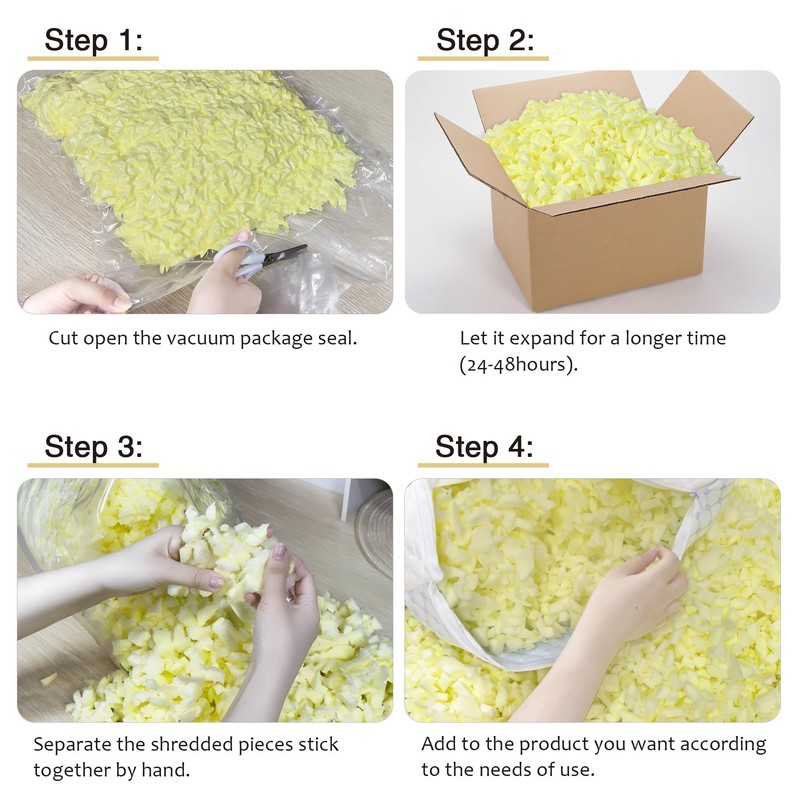 Step 1:

Cut open the vacuum package seal.

Step 2:

Let it expand for a longer time (24-48hours).

Step 3:

Separate the shredded pieces stick together by hand.

Step 4:

Add to the product you want according to the needs of use.