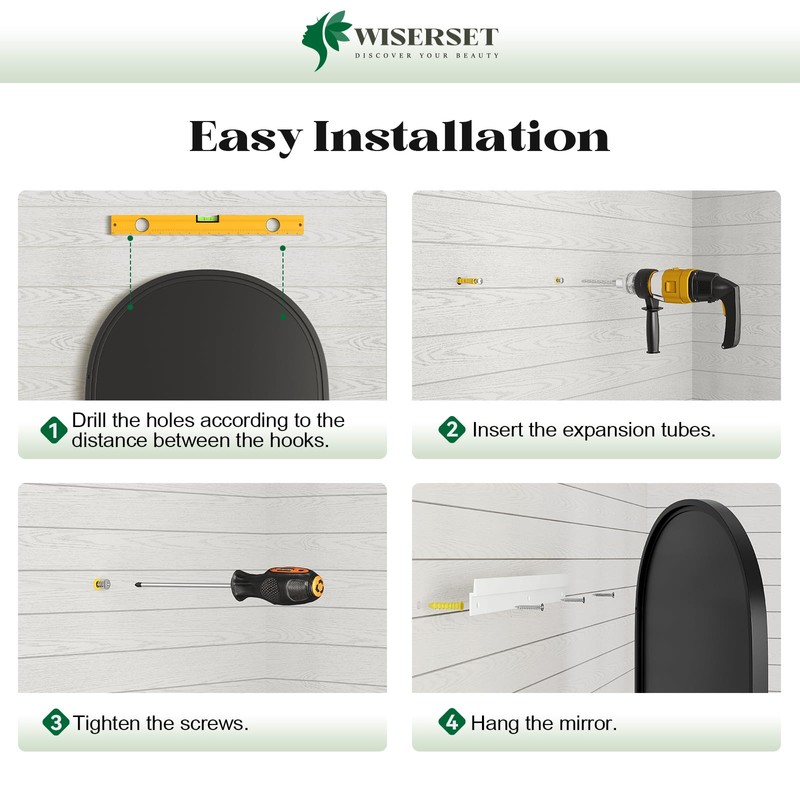 WISERSET
DISCOVER YOUR BEAUTY

Easy Installation

1 Drill the holes according to the distance between the hooks.

2 Insert the expansion tubes.

3 Tighten the screws.

4 Hang the mirror.