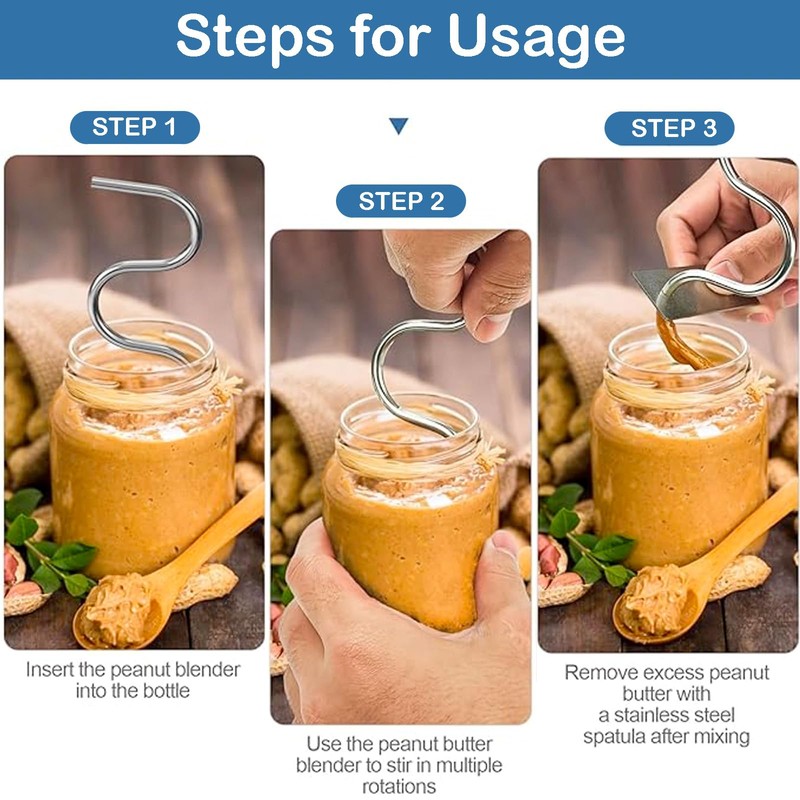 Steps for Usage

STEP 1

Insert the peanut blender into the bottle

STEP 2

Use the peanut butter blender to stir in multiple rotations

STEP 3

Remove excess peanut butter with a stainless steel spatula after mixing