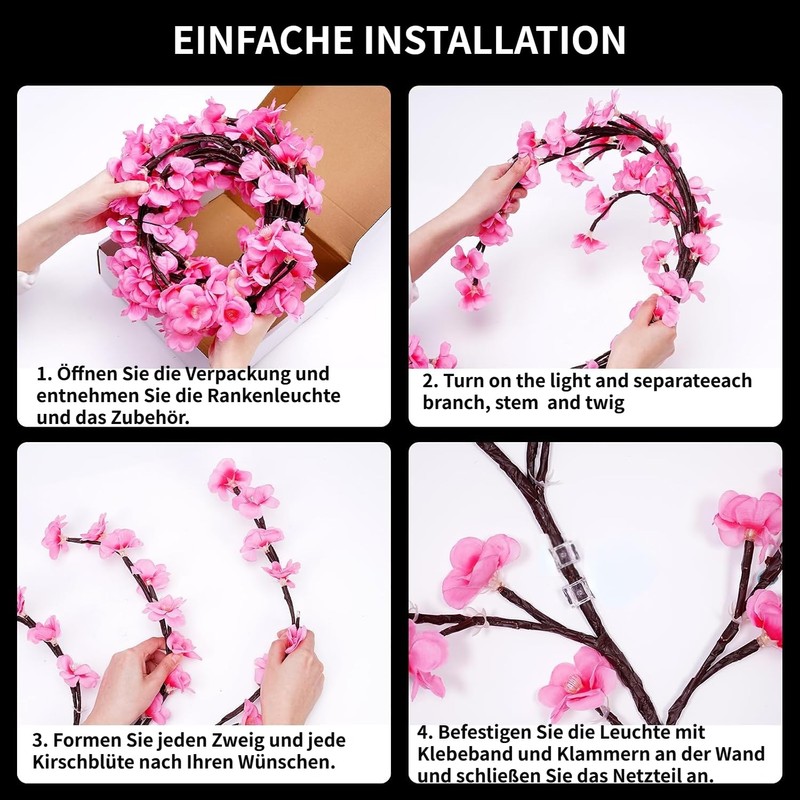 EINFACHE INSTALLATION

1. Öffnen Sie die Verpackung und entnehmen Sie die Rankenleuchte und das Zubehör.

2. Turn on the light and separateeach branch, stem and twig

3. Formen Sie jeden Zweig und jede Kirschblüte nach Ihren Wünschen.

4. Befestigen Sie die Leuchte mit Klebeband und Klammern an der Wand und schließen Sie das Netzteil an.