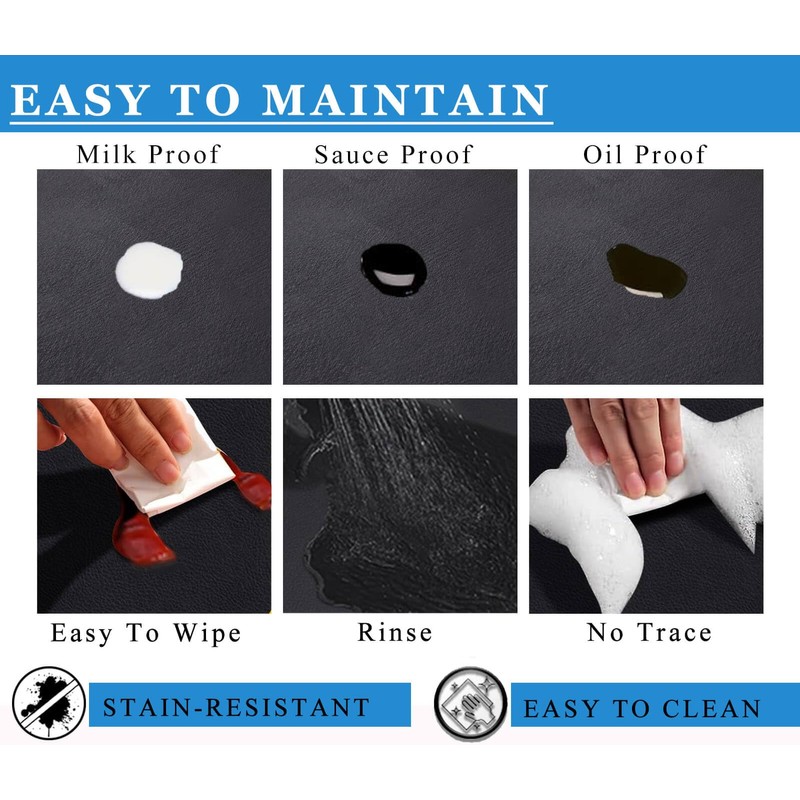 EASY TO MAINTAIN

Milk Proof

Sauce Proof

Oil Proof

Easy To Wipe

Rinse

No Trace

STAIN-RESISTANT

EASY TO CLEAN