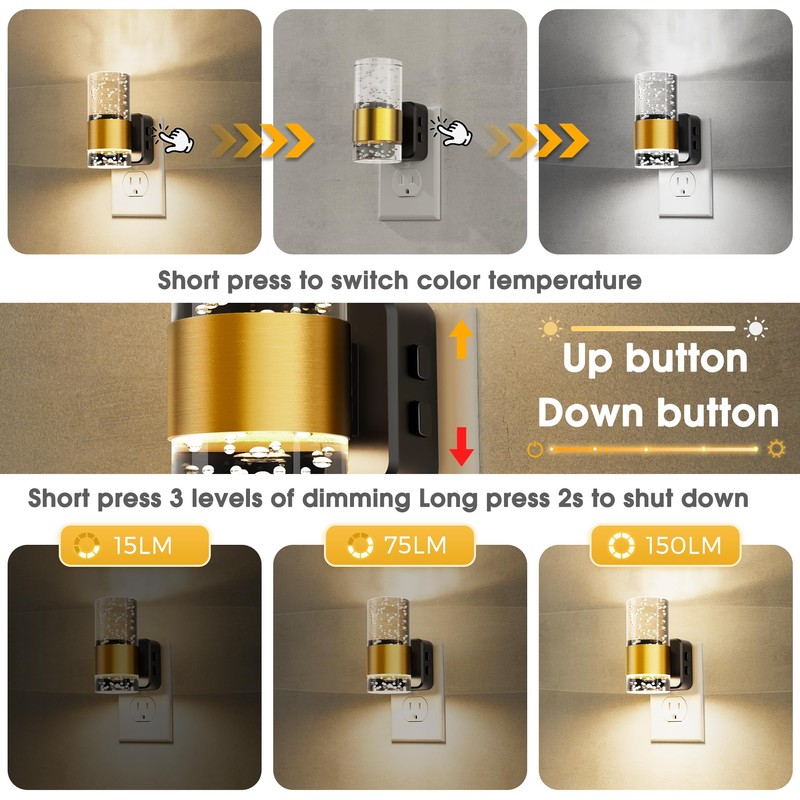 Short press to switch color temperature

Up button
Down button

Short press 3 levels of dimming Long press 2s to shut down

15LM

75LM

150LM