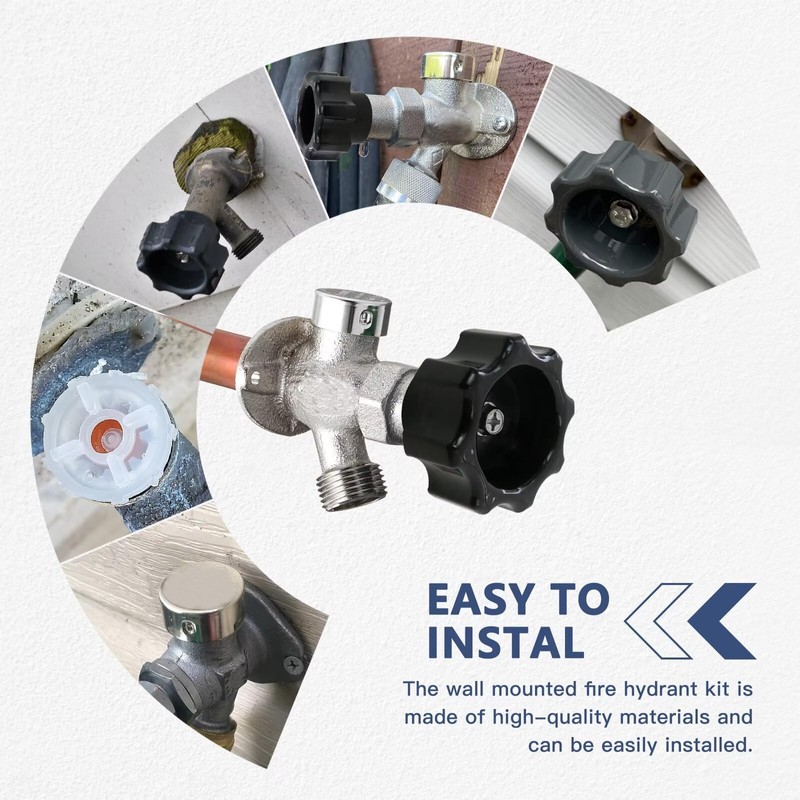 EASY TO INSTAL

The wall mounted fire hydrant kit is made of high-quality materials and can be easily installed.