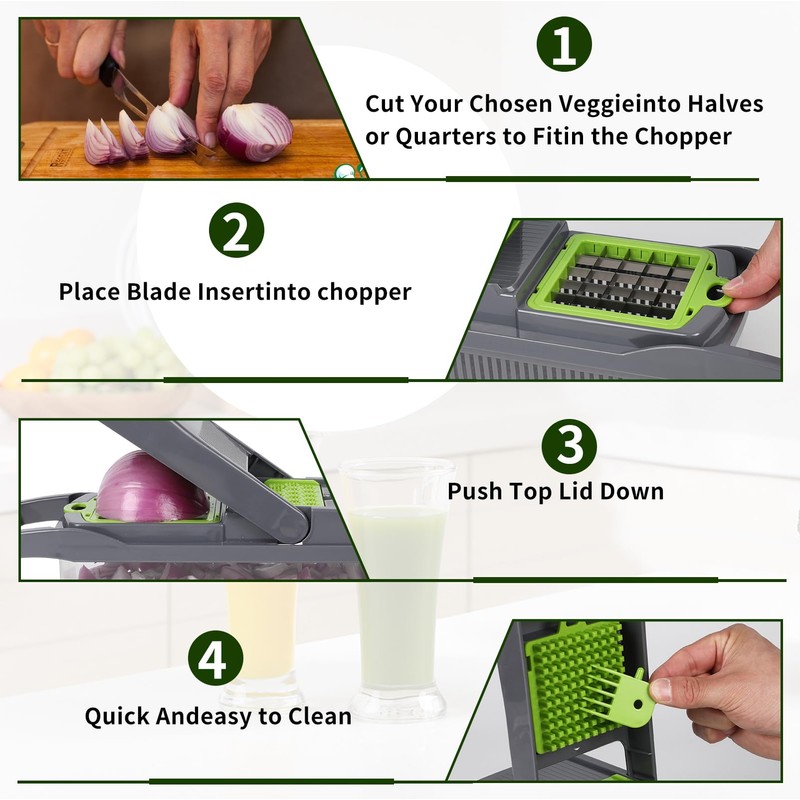 1

Cut Your Chosen Veggieinto Halves or Quarters to Fitin the Chopper

2

Place Blade Insertinto chopper

3

Push Top Lid Down

4

Quick Andeasy to Clean