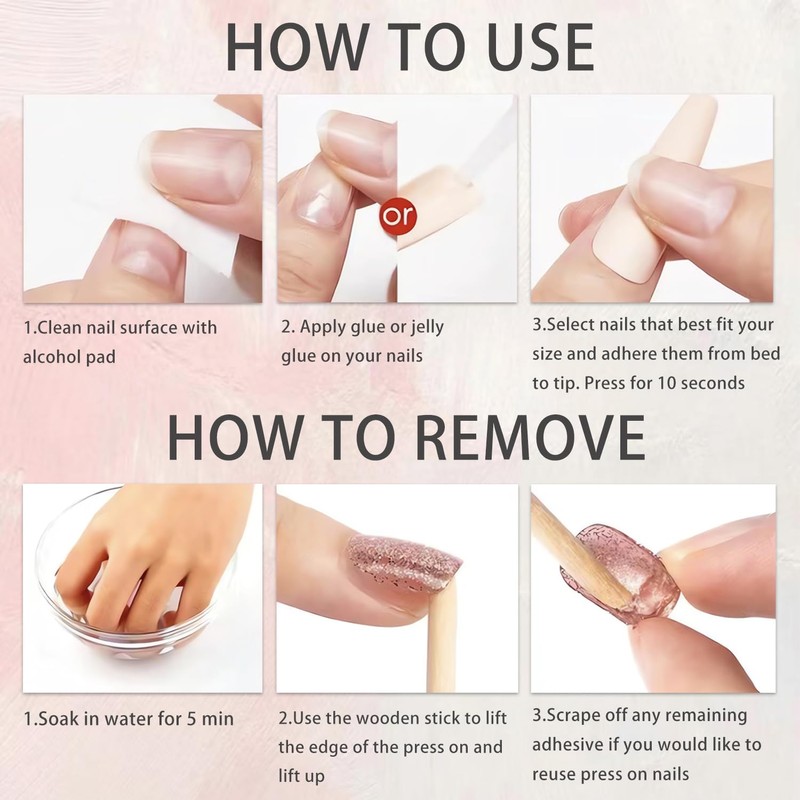 HOW TO USE

or

1.Clean nail surface with alcohol pad

2. Apply glue or jelly glue on your nails

3.Select nails that best fit your size and adhere them from bed to tip. Press for 10 seconds

HOW TO REMOVE

1.Soak in water for 5 min

2.Use the wooden stick to lift the edge of the press on and lift up

3.Scrape off any remaining adhesive if you would like to reuse press on nails